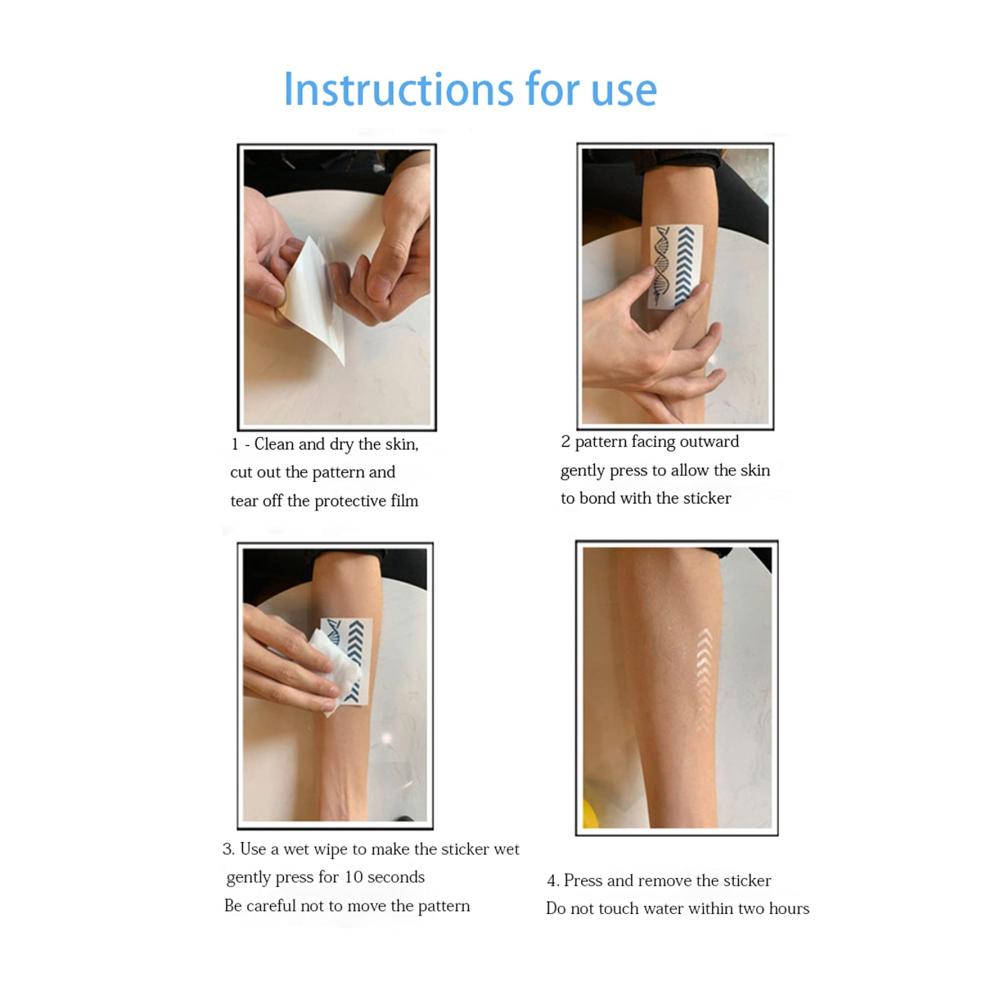 Instructions for use

1 - Clean and dry the skin, cut out the pattern and tear off the protective film

2 pattern facing outward gently press to allow the skin to bond with the sticker

3. Use a wet wipe to make the sticker wet gently press for 10 seconds Be careful not to move the pattern

4. Press and remove the sticker Do not touch water within two hours