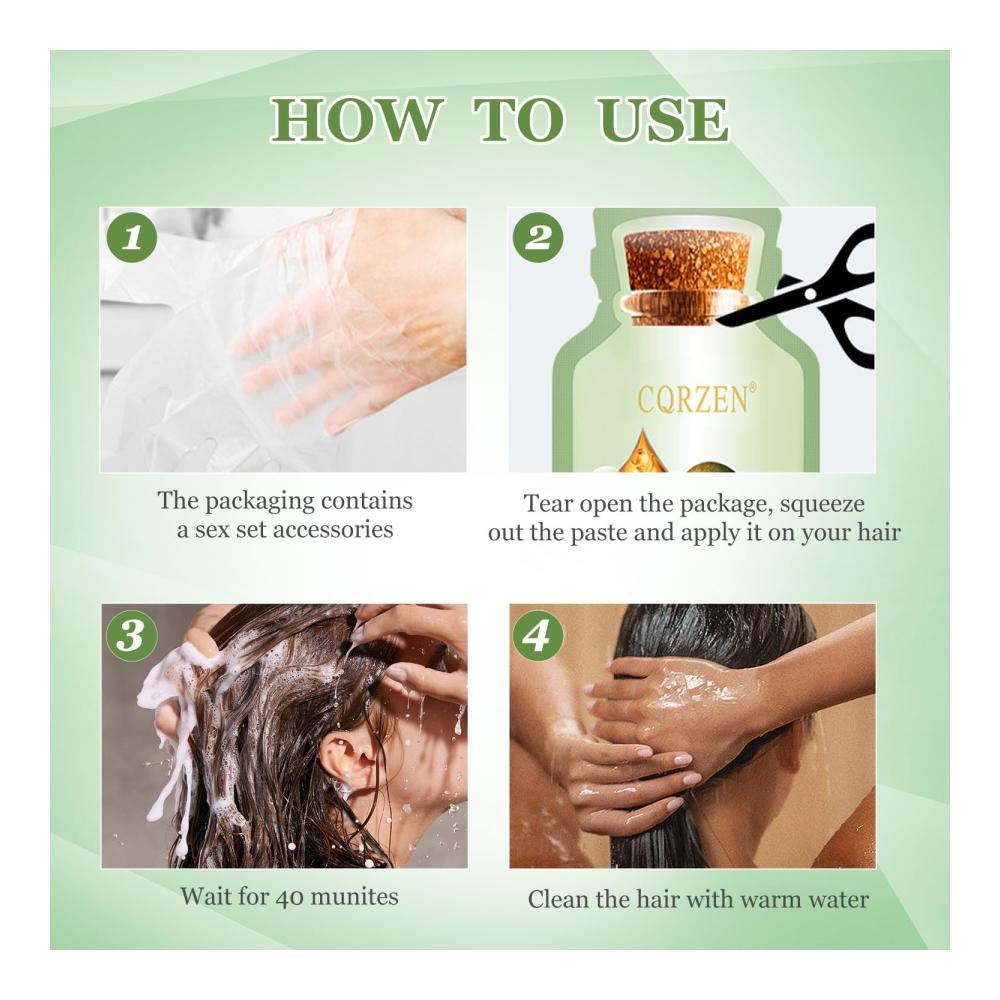 HOW TO USE

1

The packaging contains a sex set accessories

2

CQRZEN®

Tear open the package, squeeze out the paste and apply it on your hair

3

Wait for 40 munites

4

Clean the hair with warm water