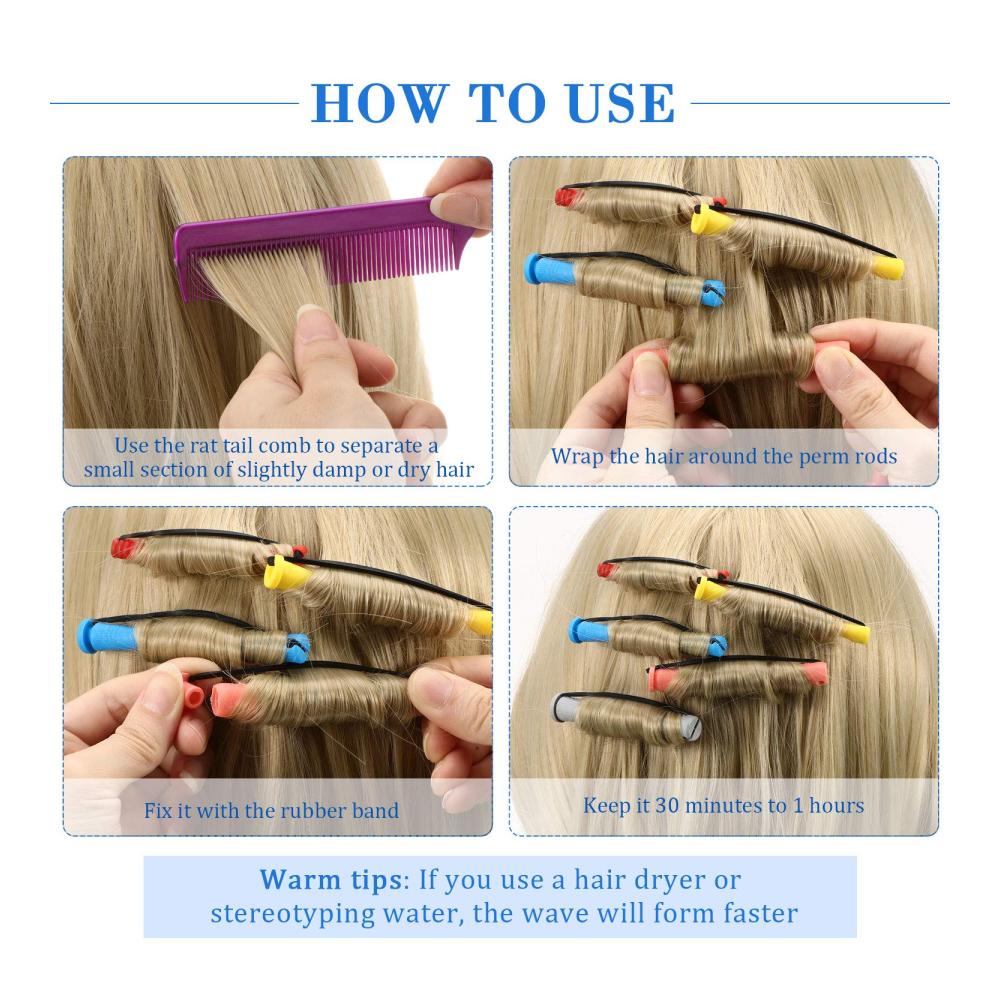 HOW TO USE

Use the rat tail comb to separate a small section of slightly damp or dry hair

Wrap the hair around the perm rods

Fix it with the rubber band

Keep it 30 minutes to 1 hours

Warm tips: If you use a hair dryer or stereotyping water, the wave will form faster