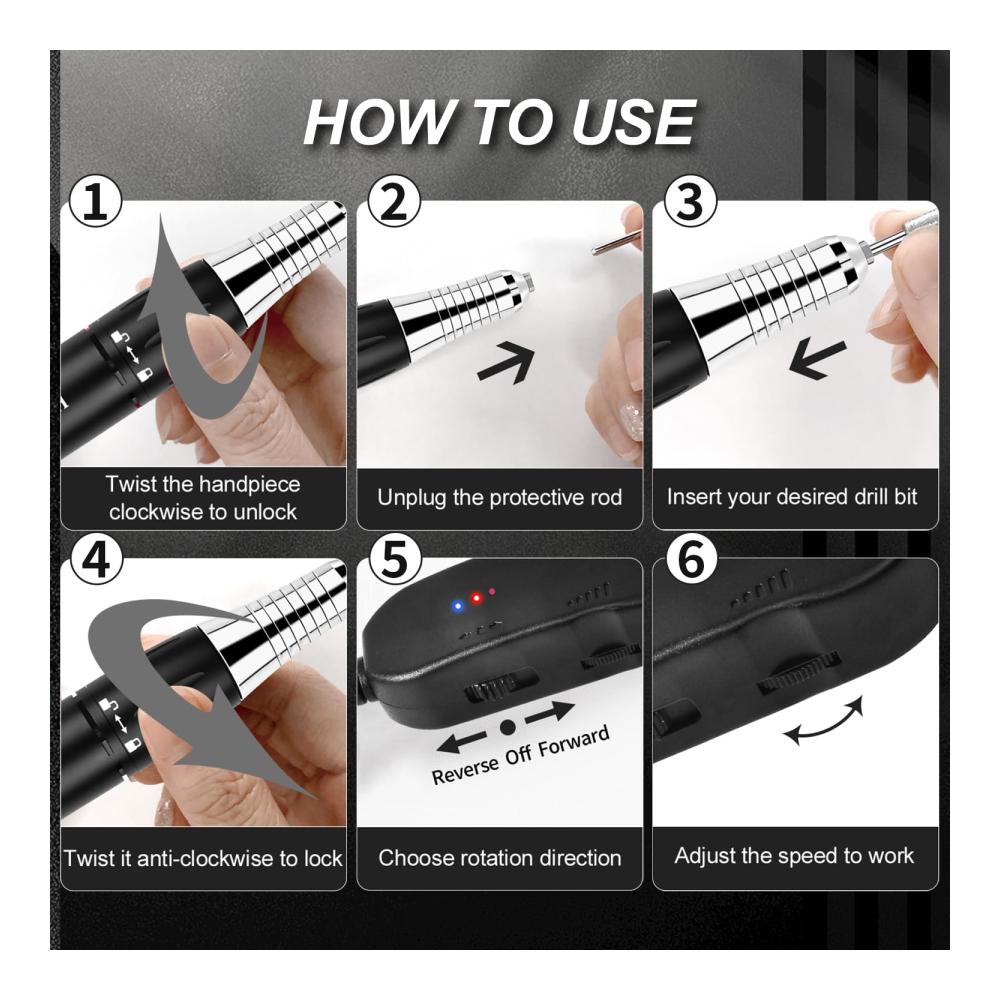 HOW TO USE

1

Twist the handpiece clockwise to unlock

2

Unplug the protective rod

3

Insert your desired drill bit

4

Twist it anti-clockwise to lock

5

Reverse Off Forward

Choose rotation direction

6

Adjust the speed to work