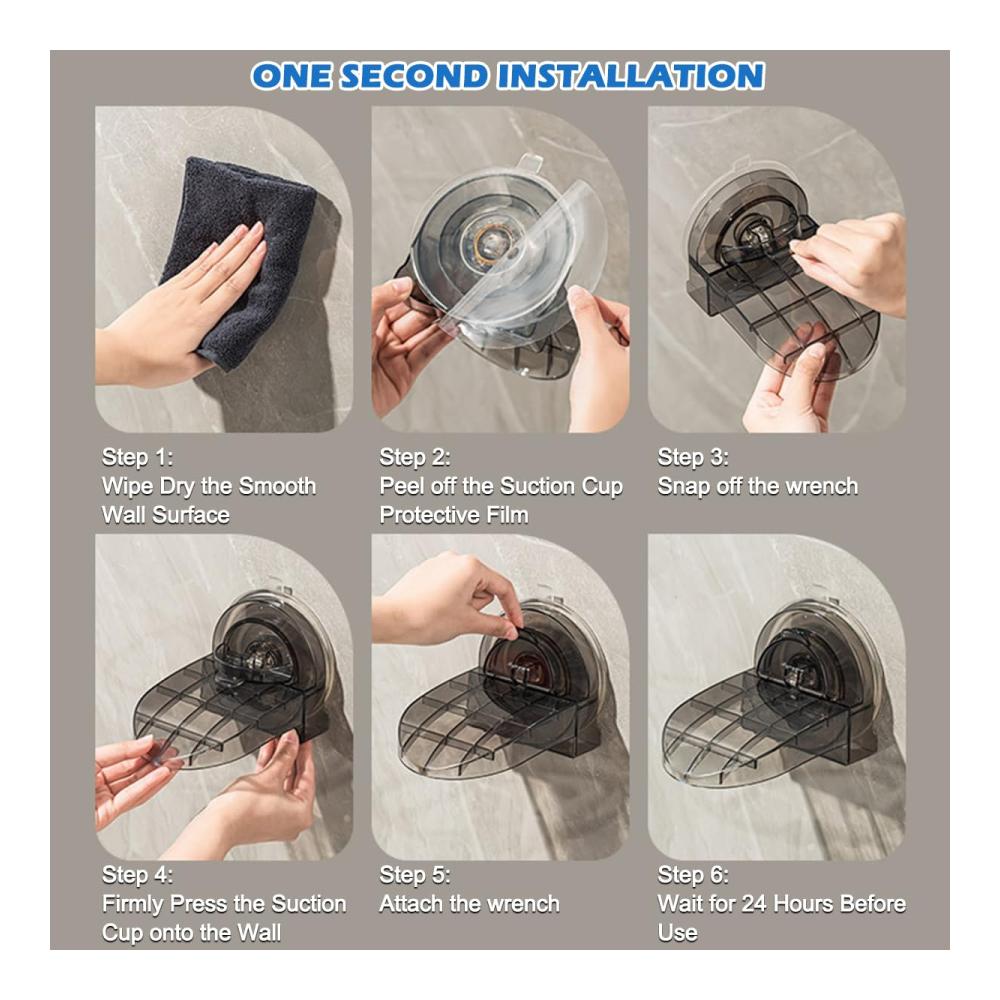 ONE SECOND INSTALLATION

Step 1:
Wipe Dry the Smooth Wall Surface

Step 2:
Peel off the Suction Cup Protective Film

Step 3:
Snap off the wrench

Step 4:
Firmly Press the Suction Cup onto the Wall

Step 5:
Attach the wrench

Step 6:
Wait for 24 Hours Before Use