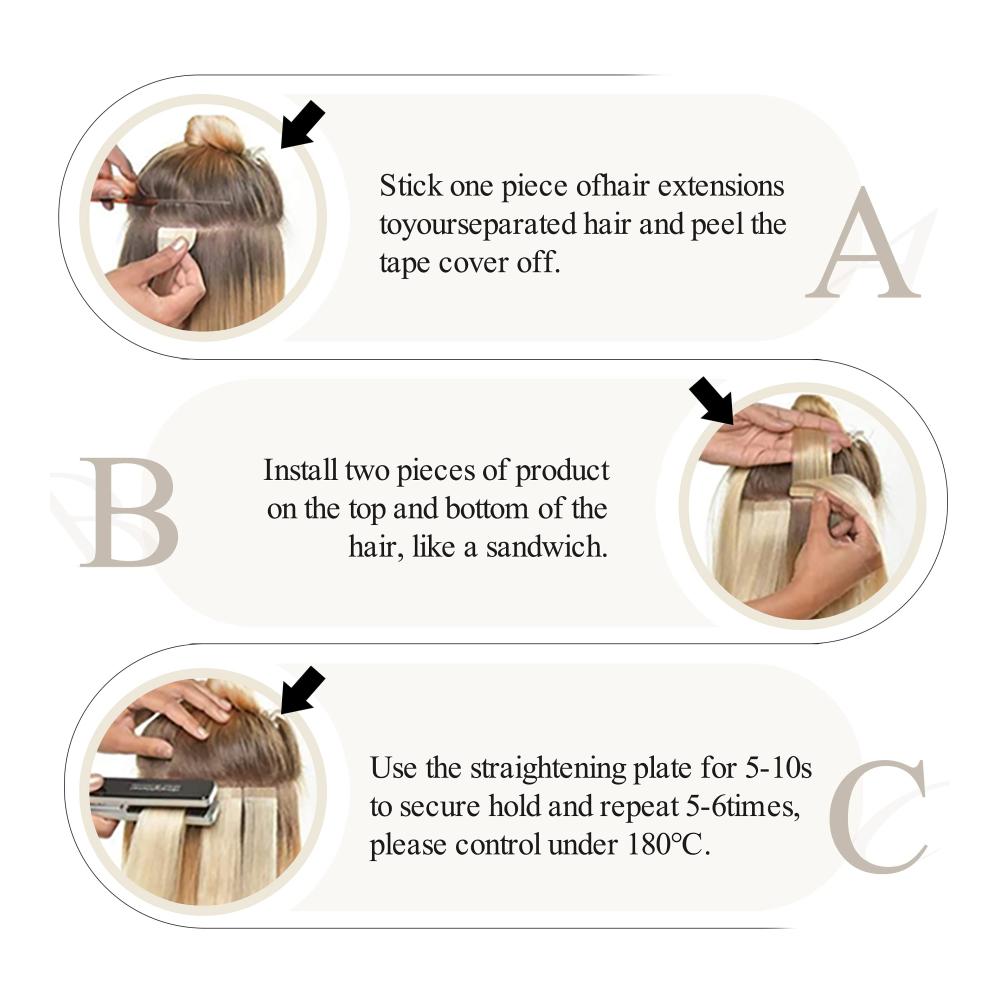 Stick one piece ofhair extensions toyourseparated hair and peel the tape cover off.

A

B

Install two pieces of product on the top and bottom of the hair, like a sandwich.

Use the straightening plate for 5-10s to secure hold and repeat 5-6times, please control under 180°C.

C