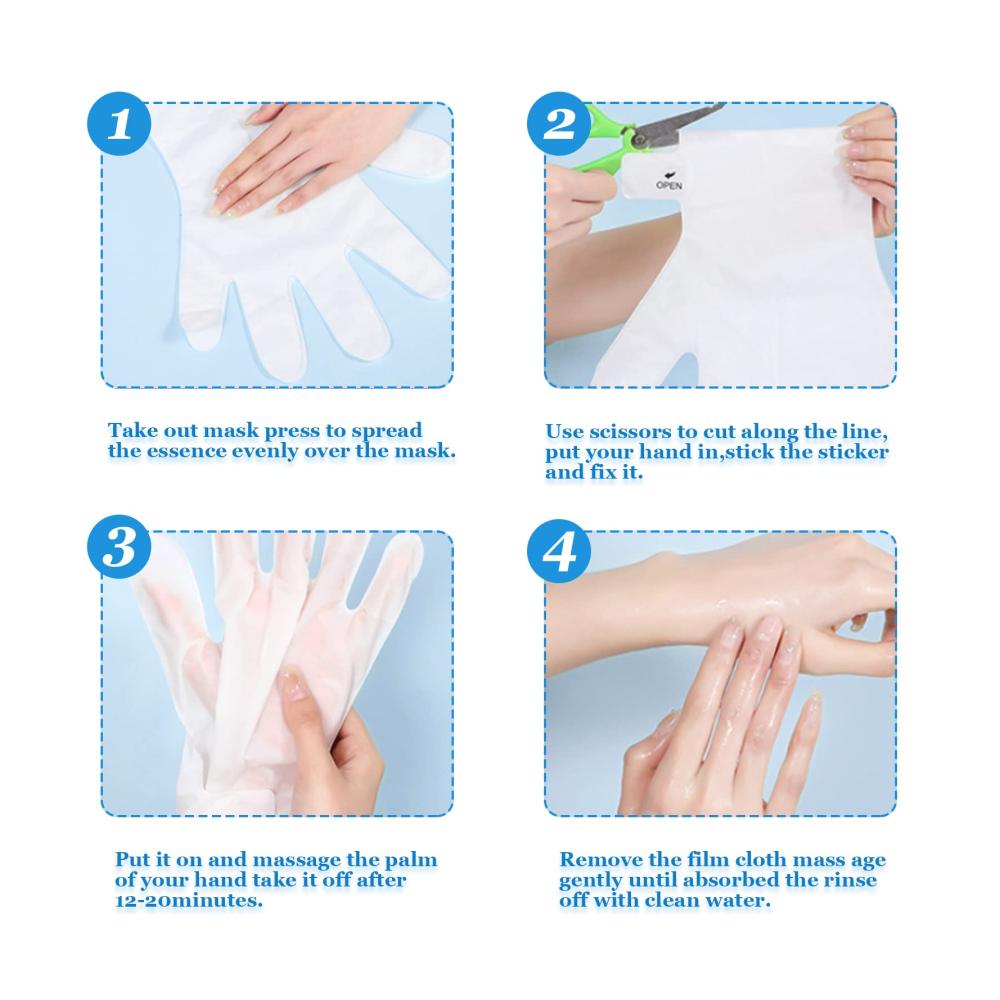 1

Take out mask press to spread the essence evenly over the mask.

2

OPEN

Use scissors to cut along the line, put your hand in,stick the sticker and fix it.

3

Put it on and massage the palm of your hand take it off after 12-20minutes.

4

Remove the film cloth mass age gently until absorbed the rinse off with clean water.