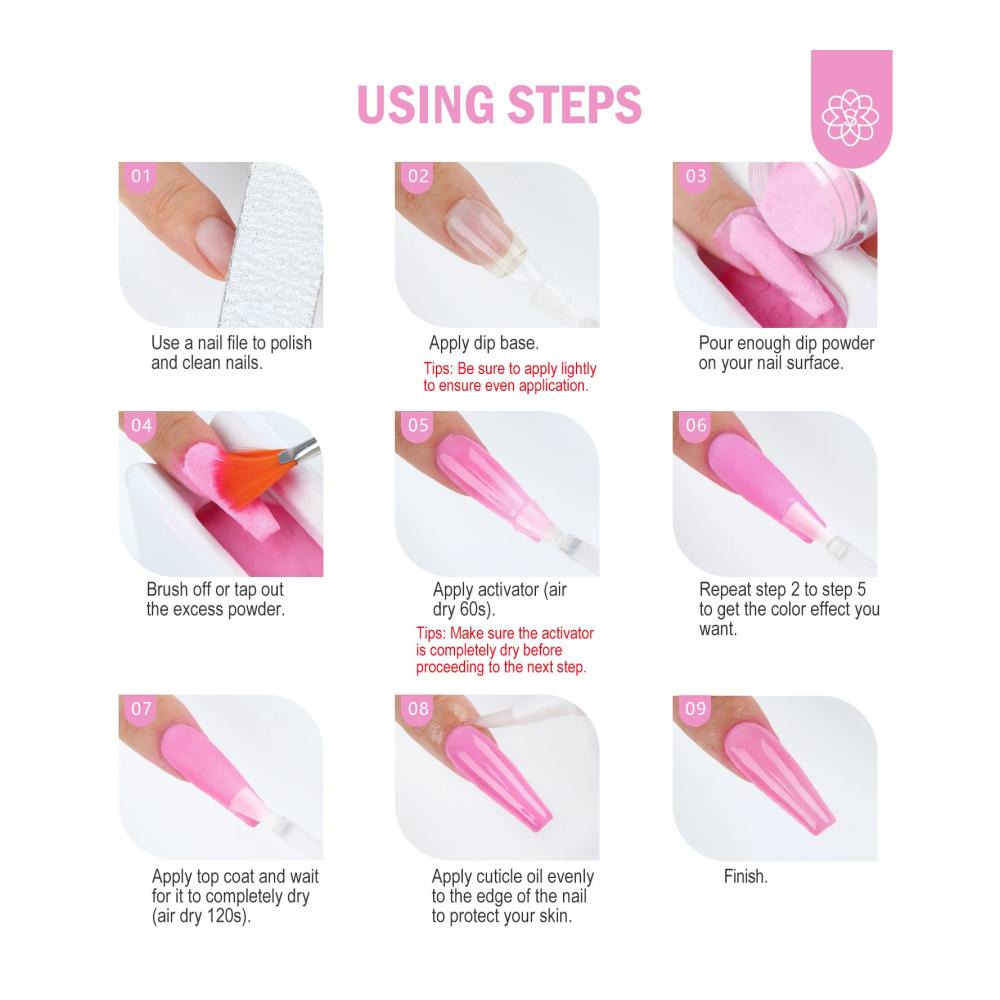 USING STEPS

01

Use a nail file to polish and clean nails.

02

Apply dip base.

Tips: Be sure to apply lightly to ensure even application.

03

Pour enough dip powder on your nail surface.

04

Brush off or tap out the excess powder.

05

Apply activator (air dry 60s).

Tips: Make sure the activator is completely dry before proceeding to the next step.

06

Repeat step 2 to step 5 to get the color effect you want.

07

Apply top coat and wait for it to completely dry (air dry 120s).

08

Apply cuticle oil evenly to the edge of the nail to protect your skin.

09

Finish.