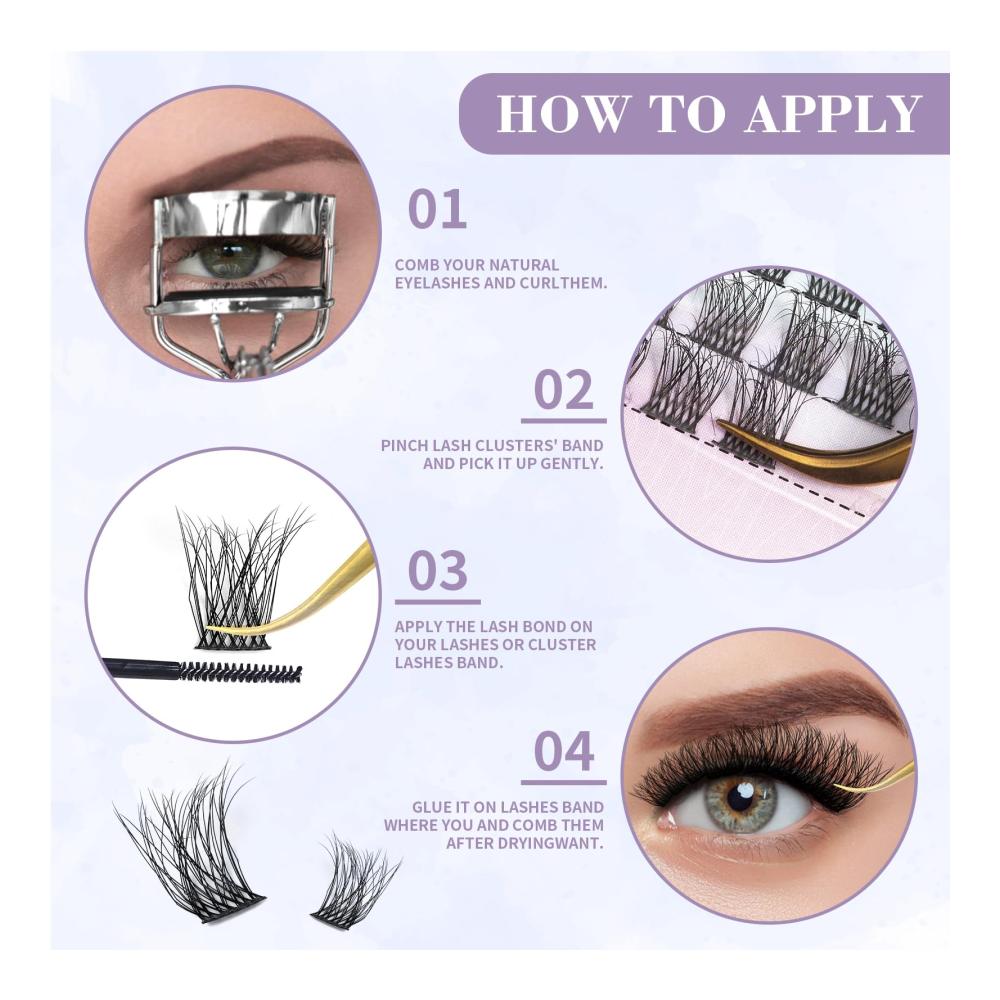 HOW TO APPLY

01

COMB YOUR NATURAL EYELASHES AND CURLTHEM.

02

PINCH LASH CLUSTERS' BAND AND PICK IT UP GENTLY.

03

APPLY THE LASH BOND ON YOUR LASHES OR CLUSTER LASHES BAND.

04

GLUE IT ON LASHES BAND WHERE YOU AND COMB THEM AFTER DRYINGWANT.