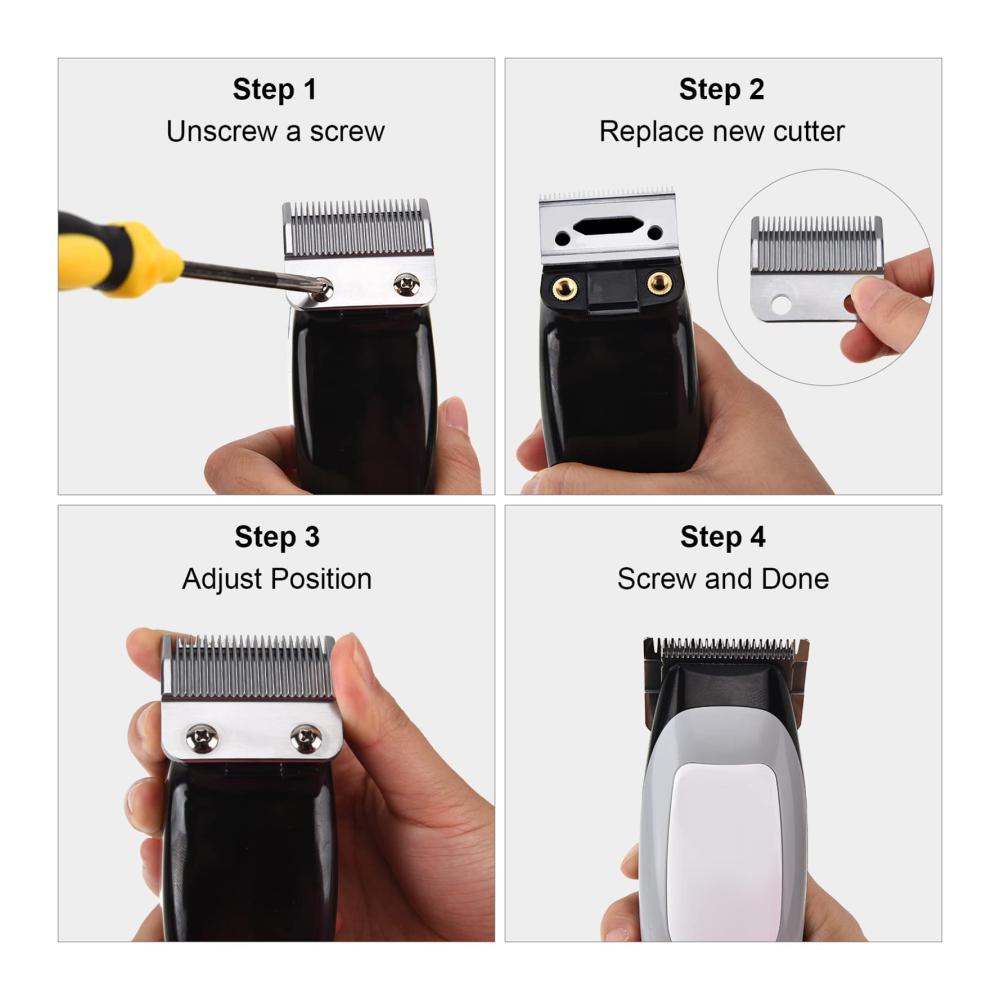 Step 1
Unscrew a screw

Step 2
Replace new cutter

Step 3
Adjust Position

Step 4
Screw and Done