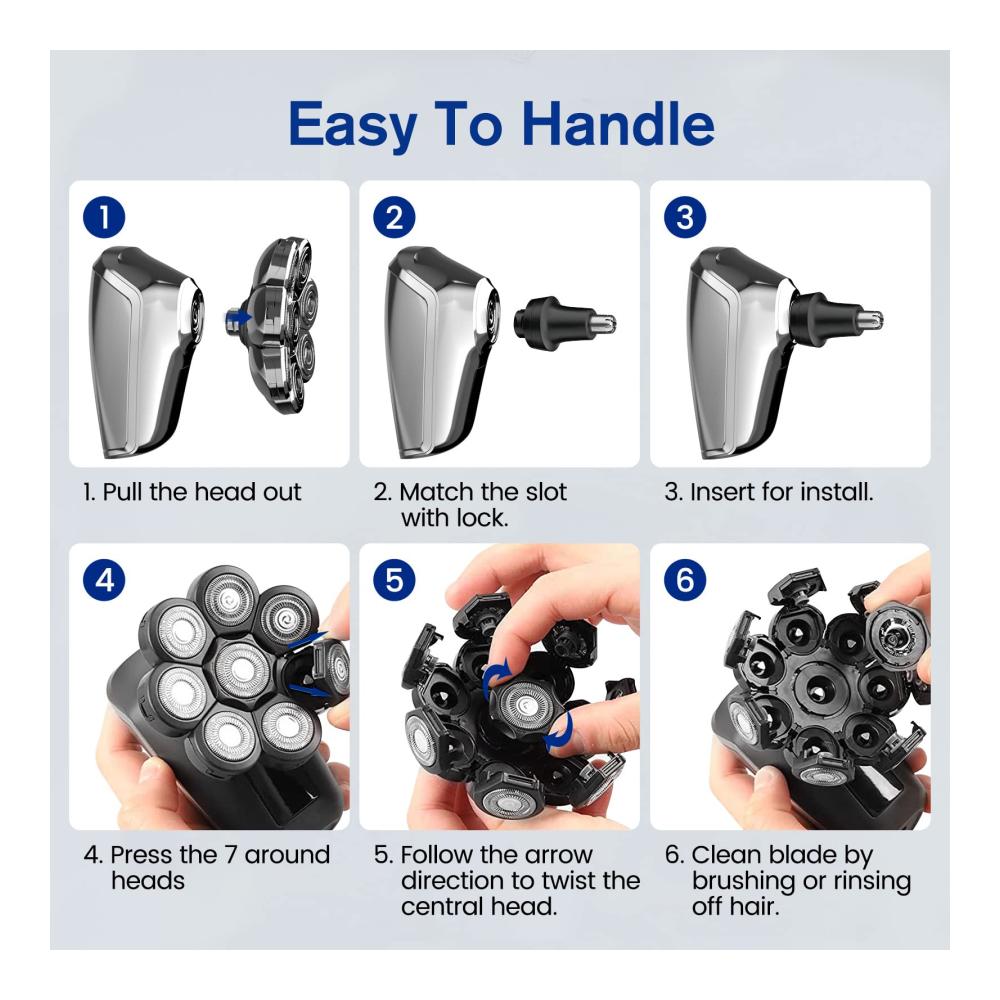 Easy To Handle

1

1. Pull the head out

2

2. Match the slot with lock.

3

3. Insert for install.

4

4. Press the 7 around heads

5

5. Follow the arrow direction to twist the central head.

6

6. Clean blade by brushing or rinsing off hair.