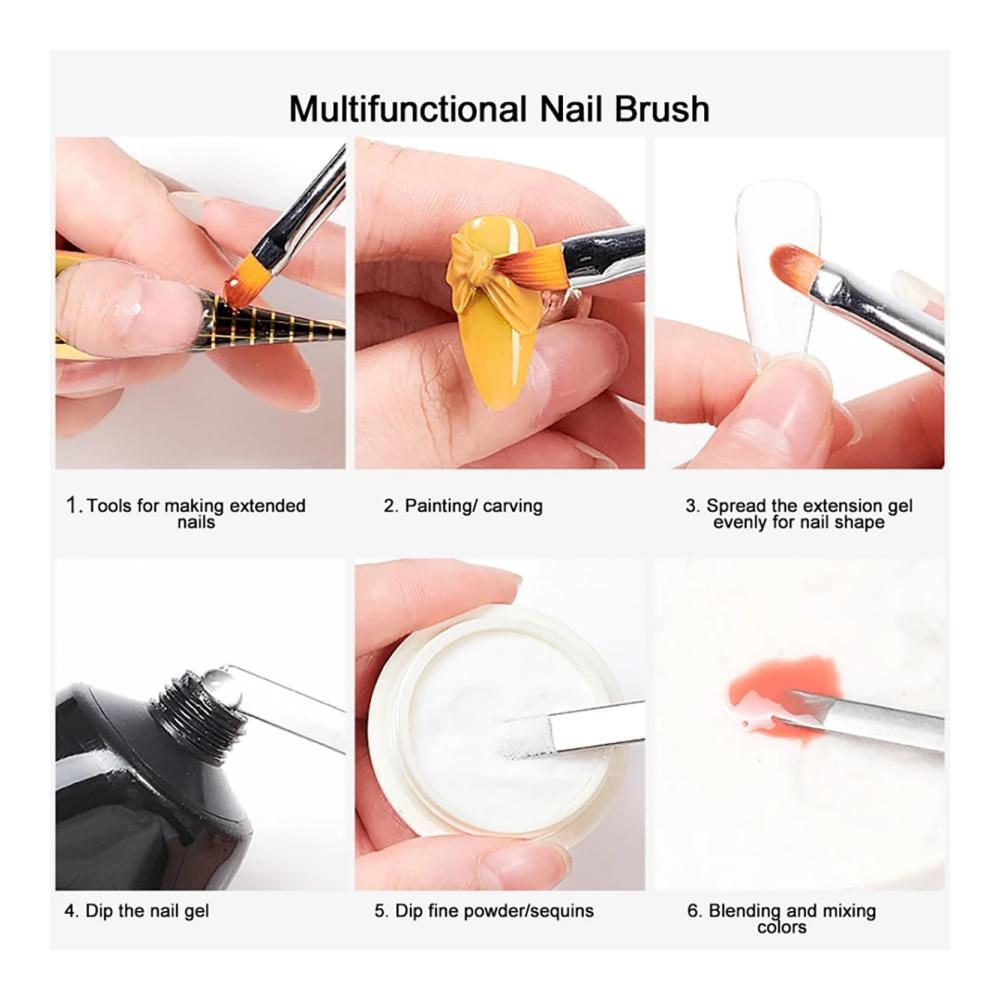 Multifunctional Nail Brush

1. Tools for making extended nails

2. Painting/ carving

3. Spread the extension gel evenly for nail shape

4. Dip the nail gel

5. Dip fine powder/sequins

6. Blending and mixing colors