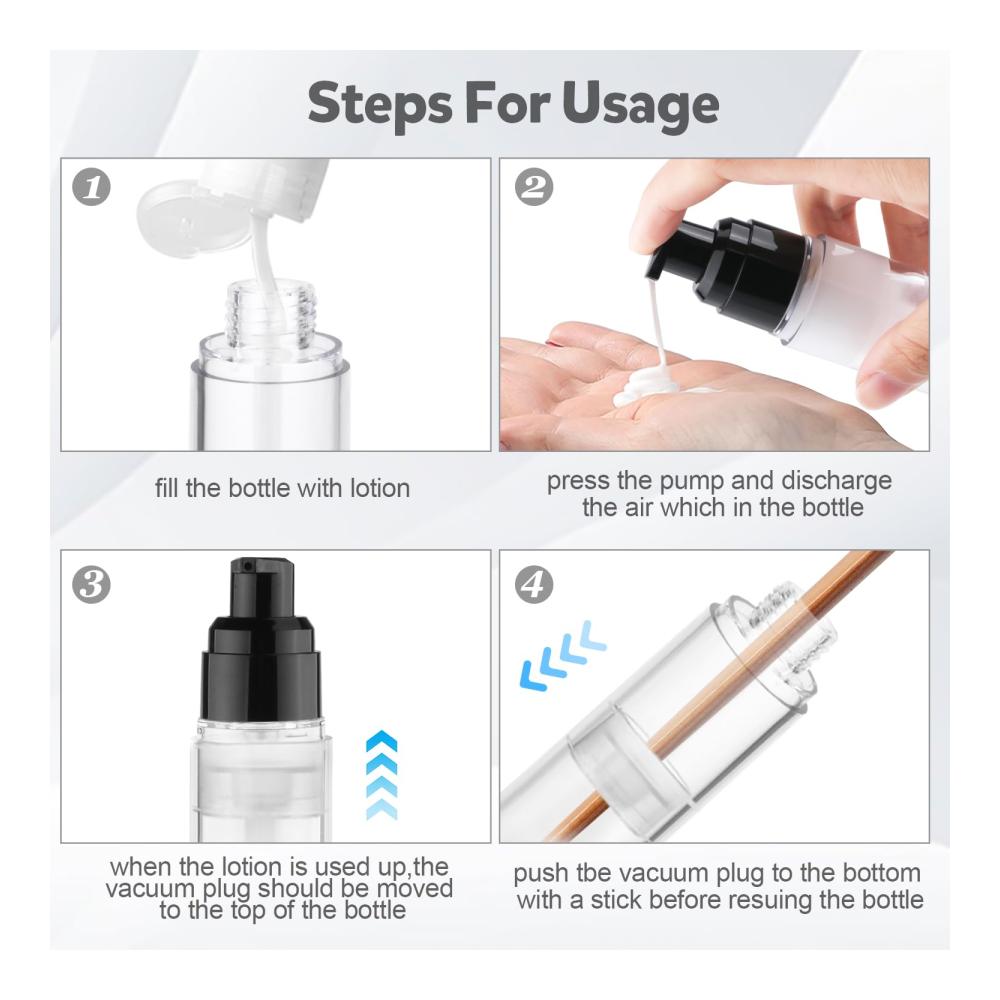 Steps For Usage

1

fill the bottle with lotion

2

press the pump and discharge the air which in the bottle

3

when the lotion is used up,the vacuum plug should be moved to the top of the bottle

4

push tbe vacuum plug to the bottom with a stick before resuing the bottle