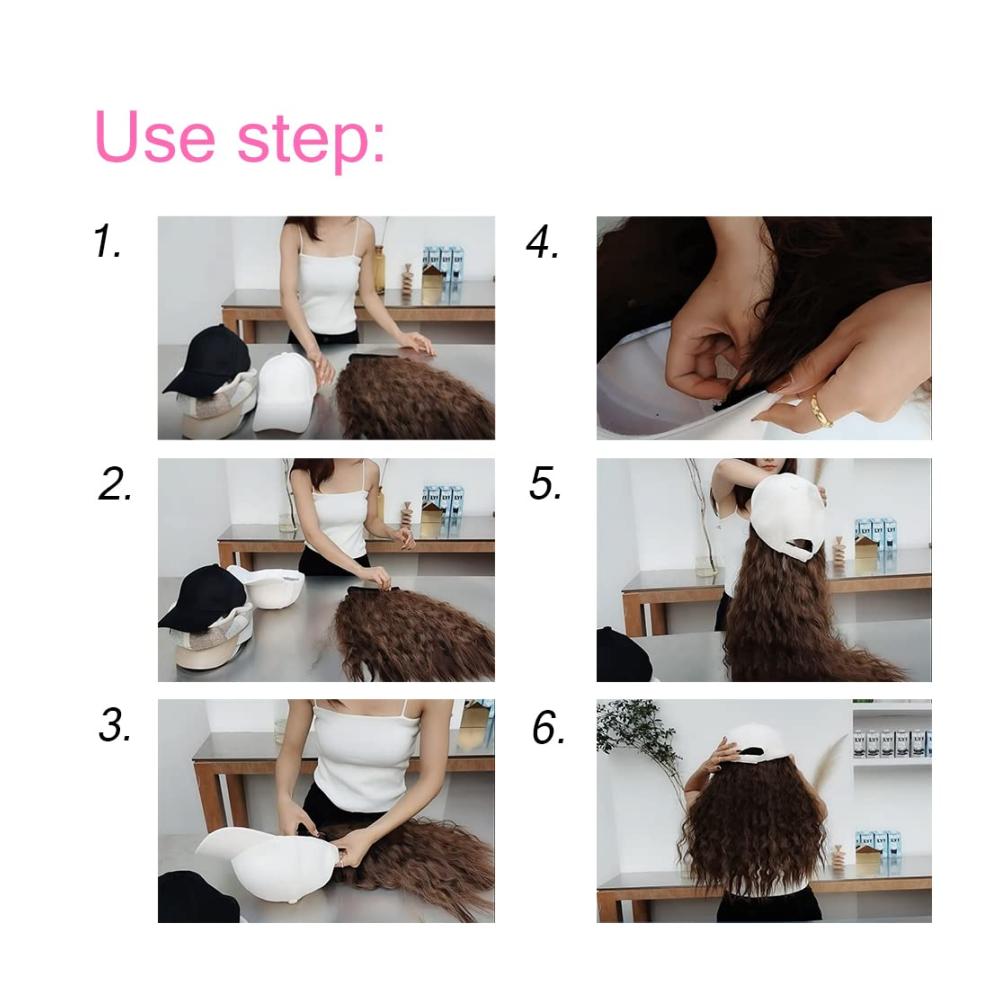 Use step:

1.

2.

3.

4.

5.

6.