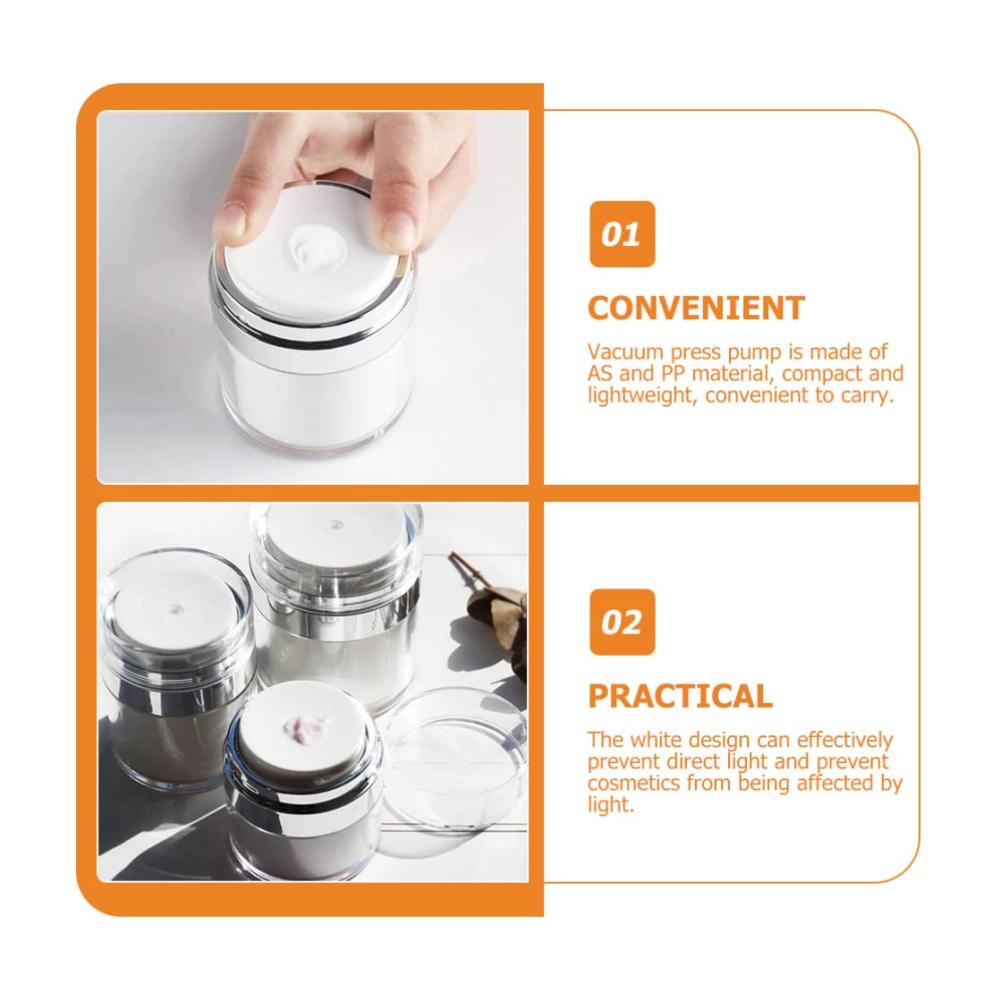 01

CONVENIENT

Vacuum press pump is made of AS and PP material, compact and lightweight, convenient to carry.

02

PRACTICAL

The white design can effectively prevent direct light and prevent cosmetics from being affected by light.