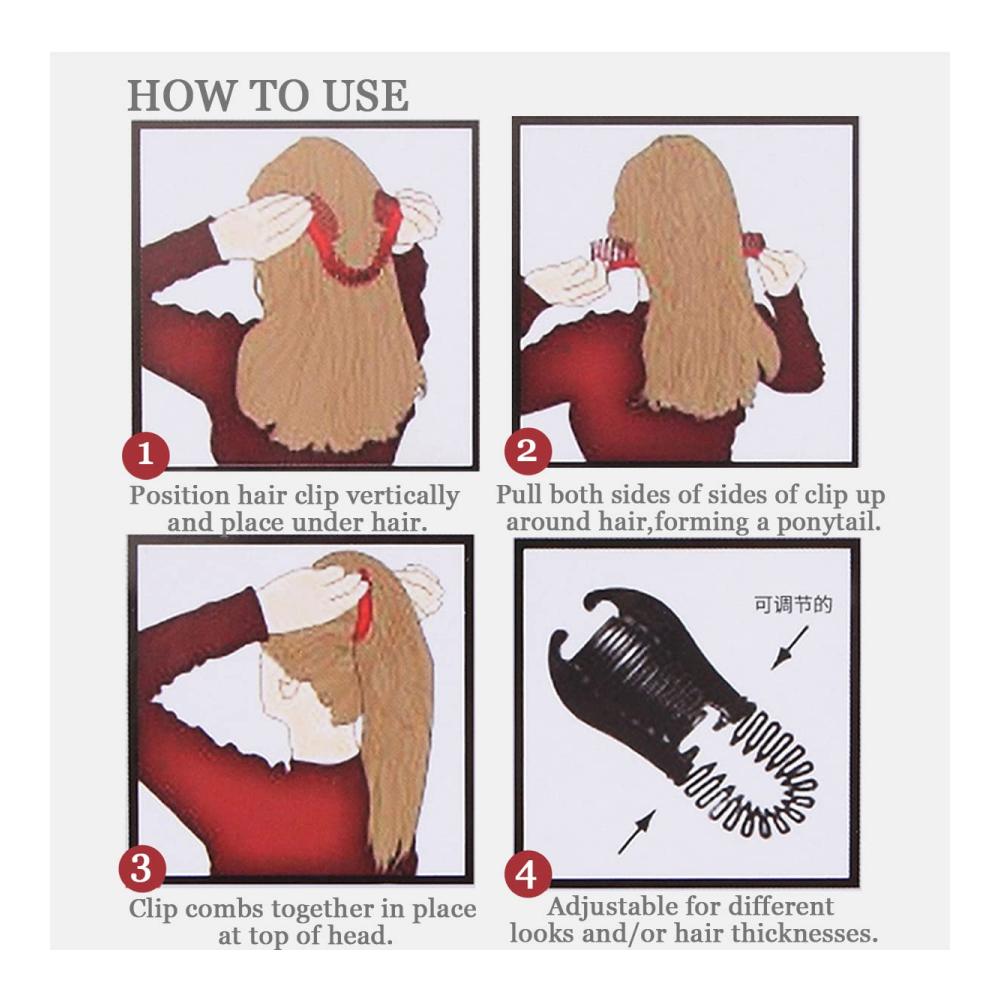 HOW TO USE

1
Position hair clip vertically and place under hair.

2
Pull both sides of sides of clip up around hair,forming a ponytail.

3
Clip combs together in place at top of head.

可调节的

4
Adjustable for different looks and/or hair thicknesses.