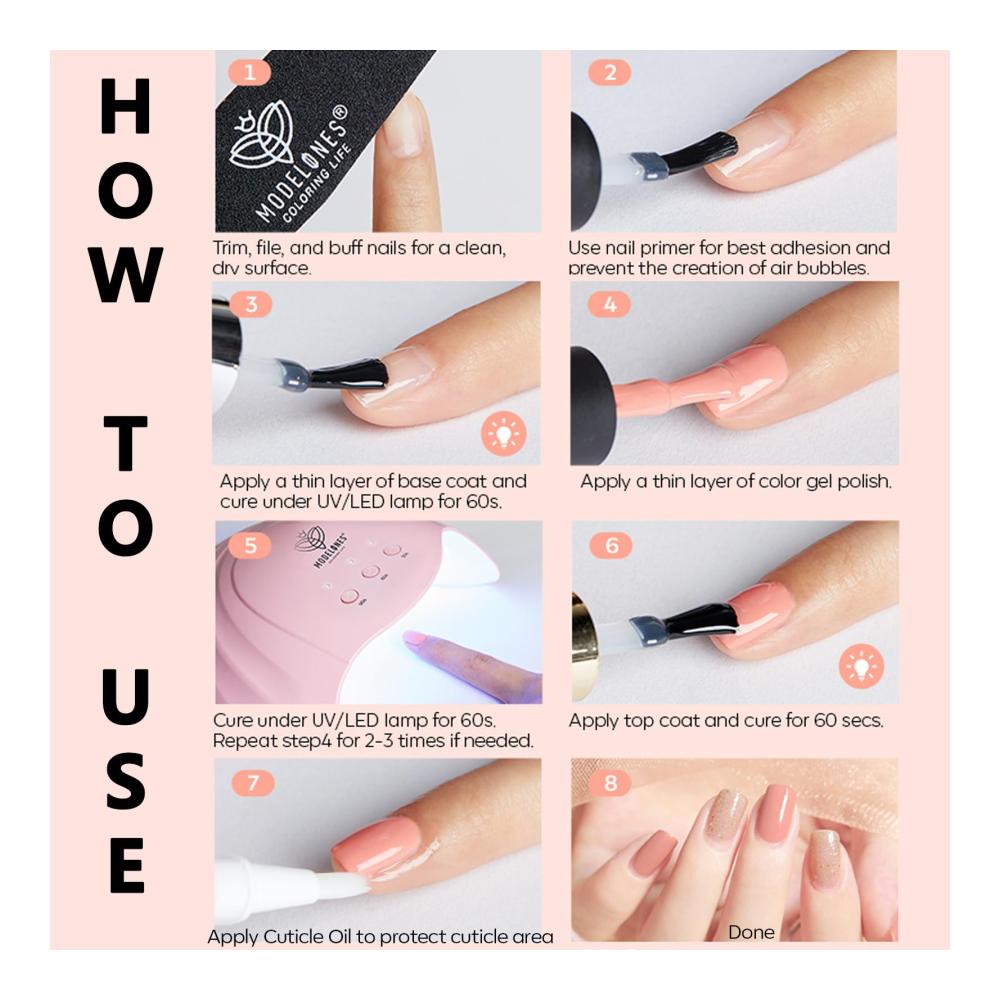 HOW TO USE

1
MODELONES®
COLORING LIFE
Trim, file, and buff nails for a clean, dry surface.

2
Use nail primer for best adhesion and prevent the creation of air bubbles.

3
Apply a thin layer of base coat and cure under UV/LED lamp for 60s.

4
Apply a thin layer of color gel polish.

5
MODELONES
Cure under UV/LED lamp for 60s. Repeat step4 for 2-3 times if needed.

6
Apply top coat and cure for 60 secs.

7
Apply Cuticle Oil to protect cuticle area

8
Done