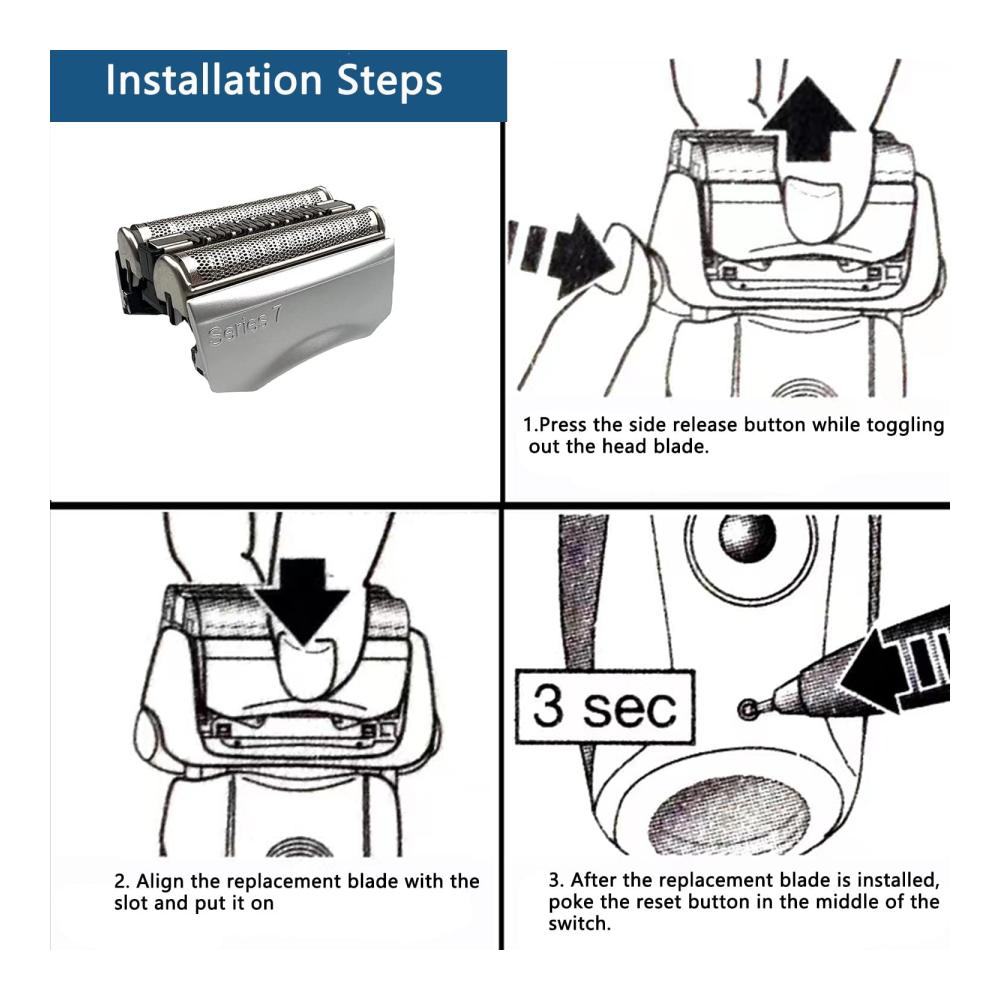 Installation Steps

Series 7

1.Press the side release button while toggling out the head blade.

2. Align the replacement blade with the slot and put it on

3 sec

3. After the replacement blade is installed, poke the reset button in the middle of the switch.