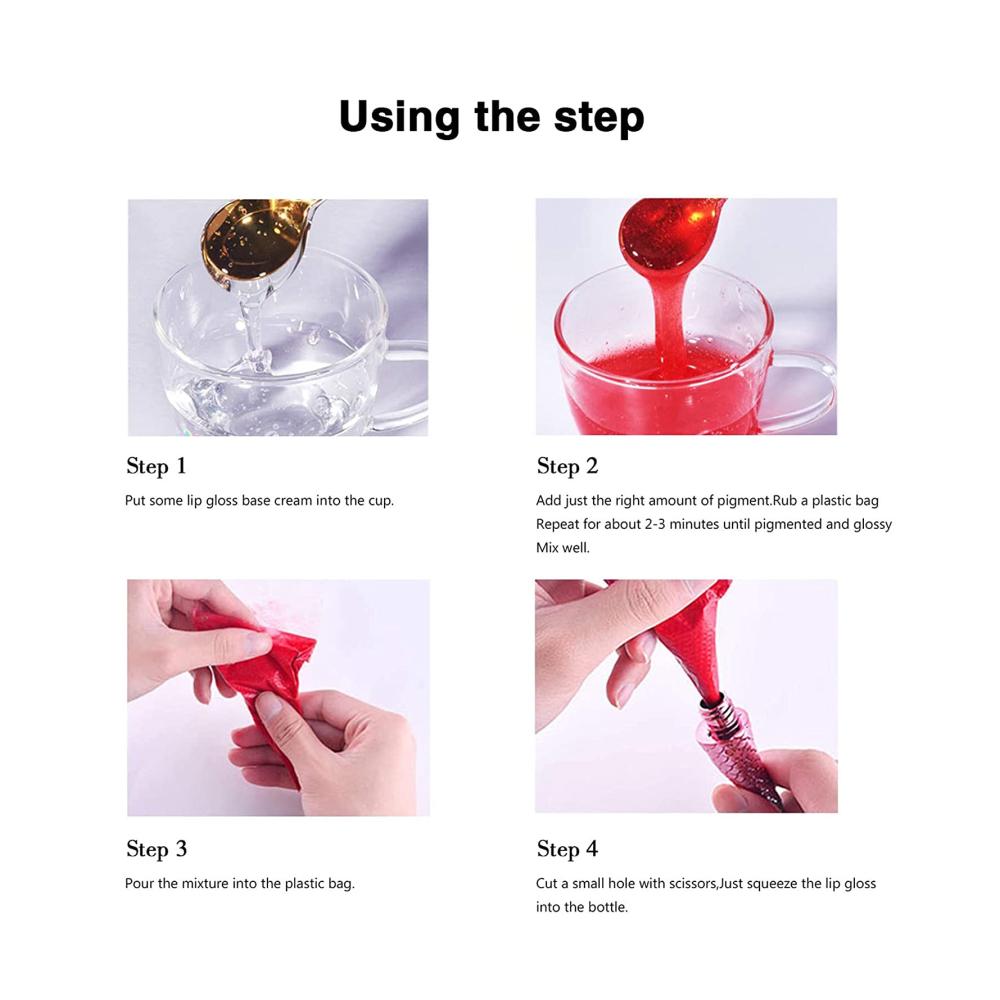 Using the step

Step 1

Put some lip gloss base cream into the cup.

Step 2

Add just the right amount of pigment.Rub a plastic bag
Repeat for about 2-3 minutes until pigmented and glossy
Mix well.

Step 3

Pour the mixture into the plastic bag.

Step 4

Cut a small hole with scissors,Just squeeze the lip gloss into the bottle.