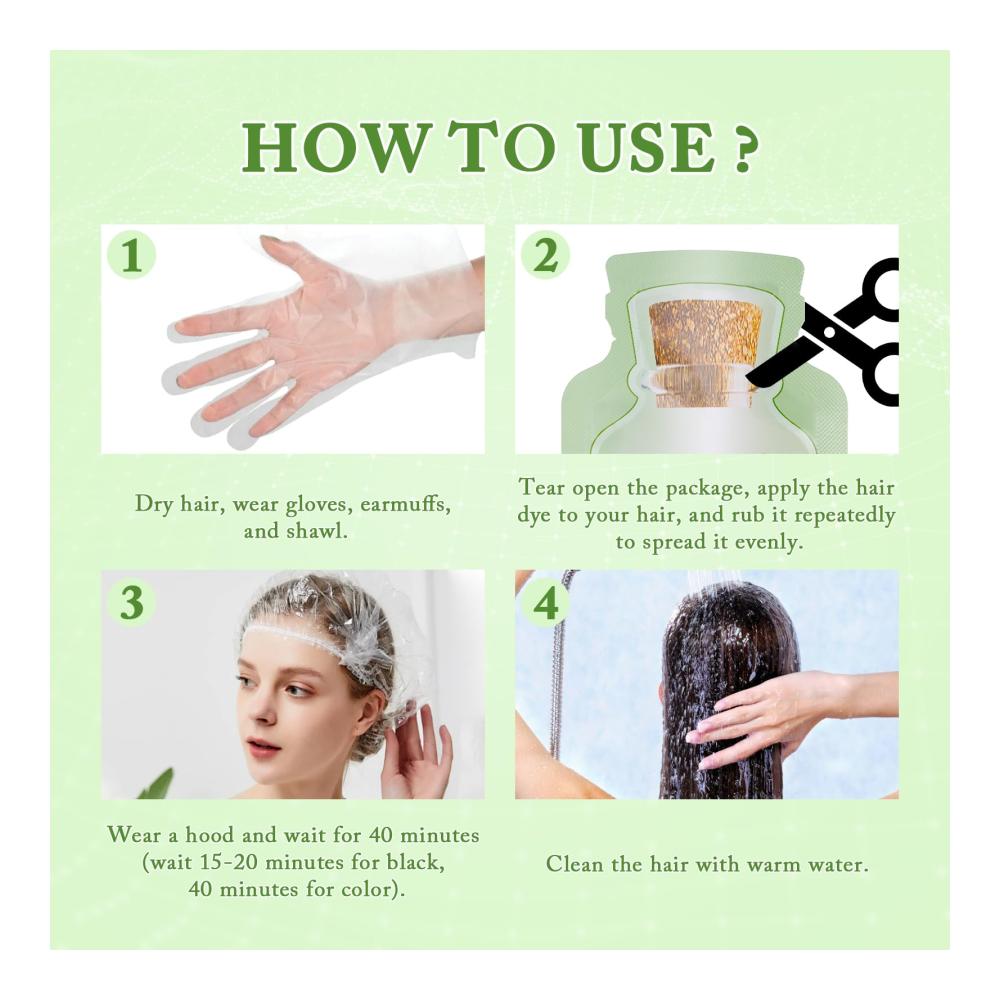 HOW TO USE ?

1

Dry hair, wear gloves, earmuffs, and shawl.

2

Tear open the package, apply the hair dye to your hair, and rub it repeatedly to spread it evenly.

3

Wear a hood and wait for 40 minutes (wait 15-20 minutes for black, 40 minutes for color).

4

Clean the hair with warm water.