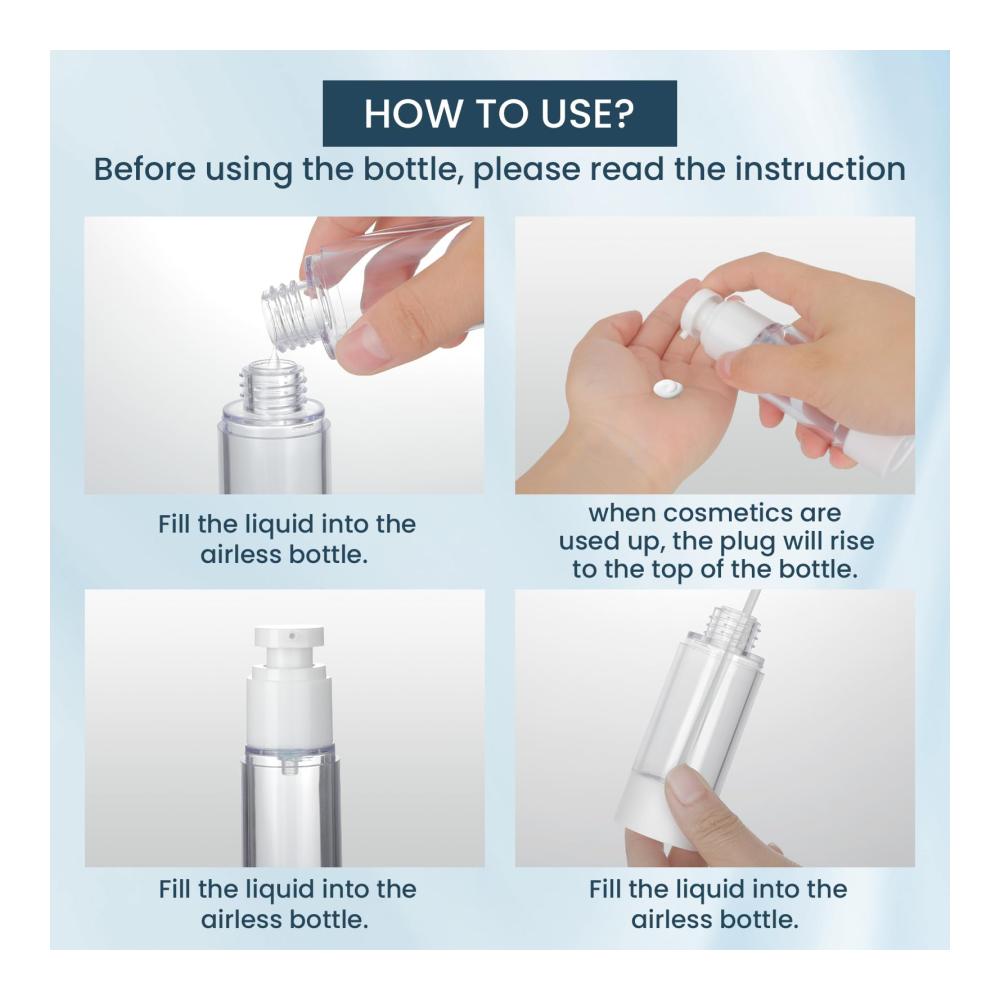 HOW TO USE?

Before using the bottle, please read the instruction

Fill the liquid into the airless bottle.

when cosmetics are used up, the plug will rise to the top of the bottle.

Fill the liquid into the airless bottle.

Fill the liquid into the airless bottle.