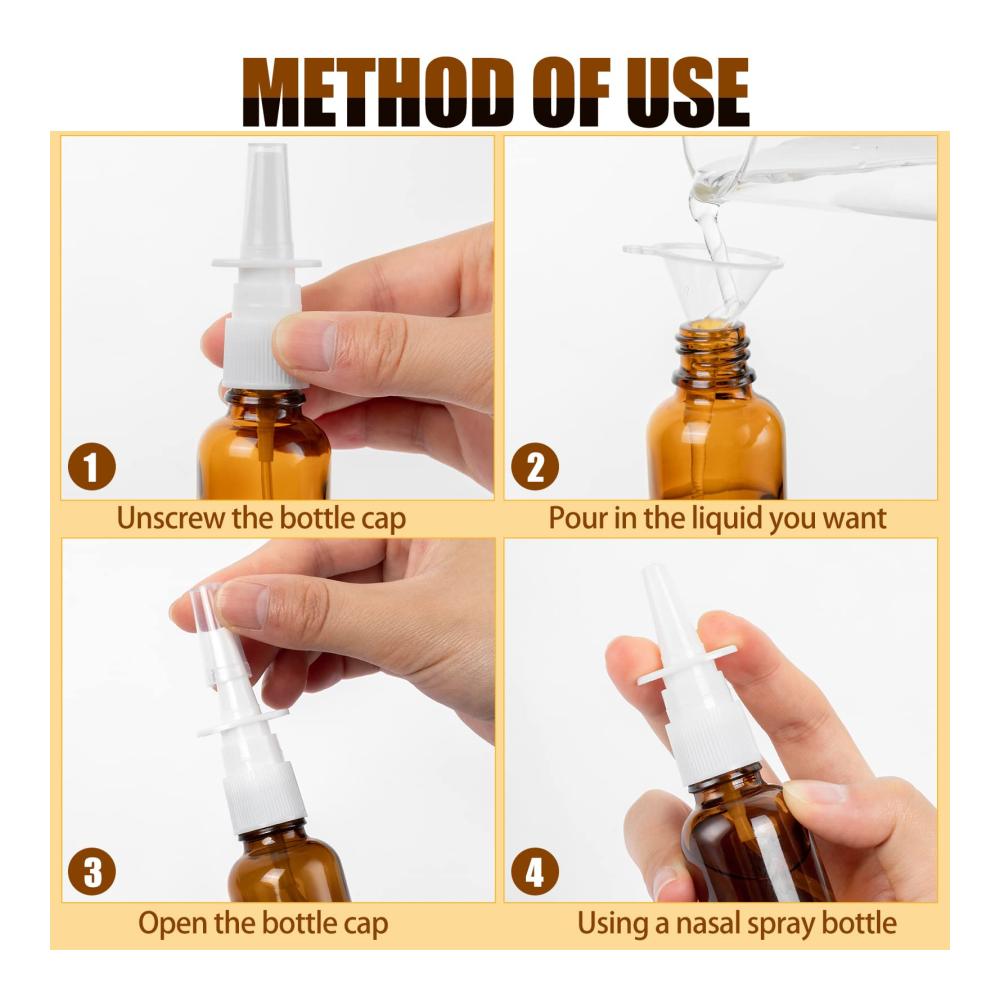 METHOD OF USE

1
Unscrew the bottle cap

2
Pour in the liquid you want

3
Open the bottle cap

4
Using a nasal spray bottle