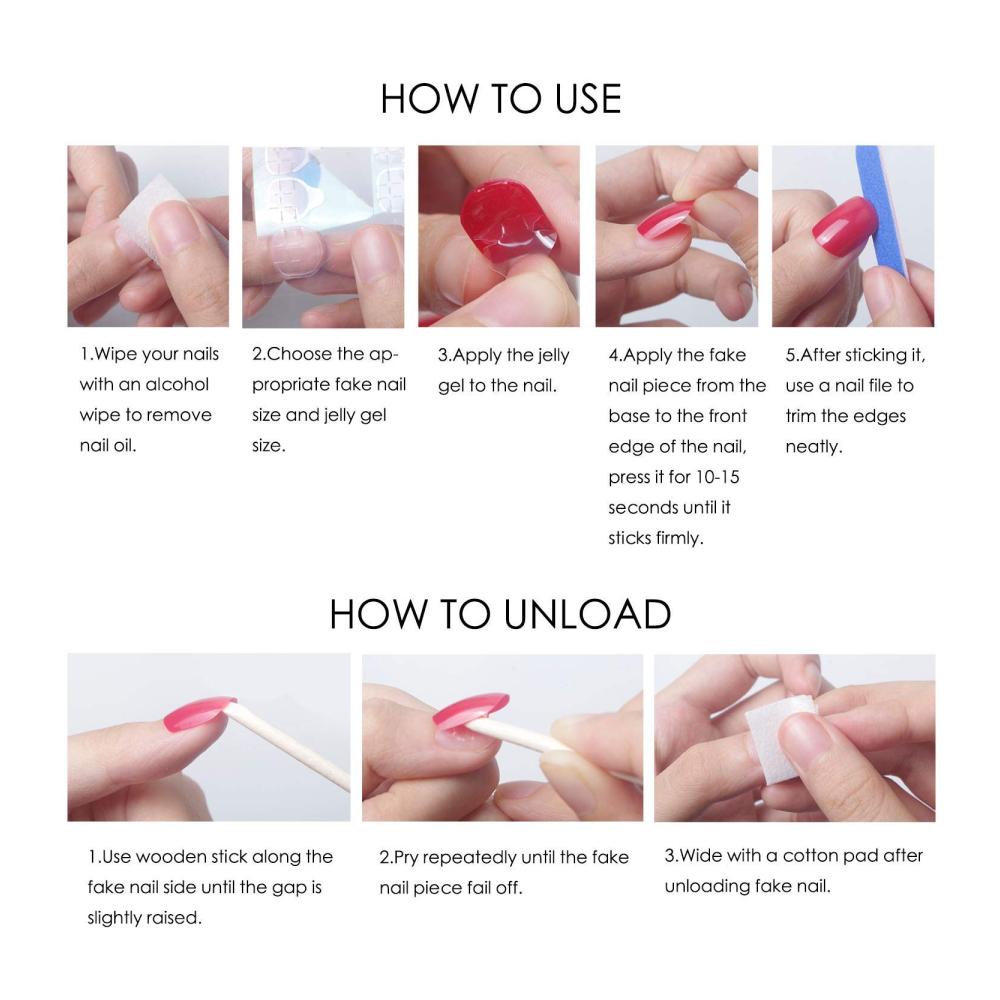 HOW TO USE

1.Wipe your nails with an alcohol wipe to remove nail oil.

2.Choose the appropriate fake nail size and jelly gel size.

3.Apply the jelly gel to the nail.

4.Apply the fake nail piece from the base to the front edge of the nail, press it for 10-15 seconds until it sticks firmly.

5.After sticking it, use a nail file to trim the edges neatly.

HOW TO UNLOAD

1.Use wooden stick along the fake nail side until the gap is slightly raised.

2.Pry repeatedly until the fake nail piece fail off.

3.Wide with a cotton pad after unloading fake nail.