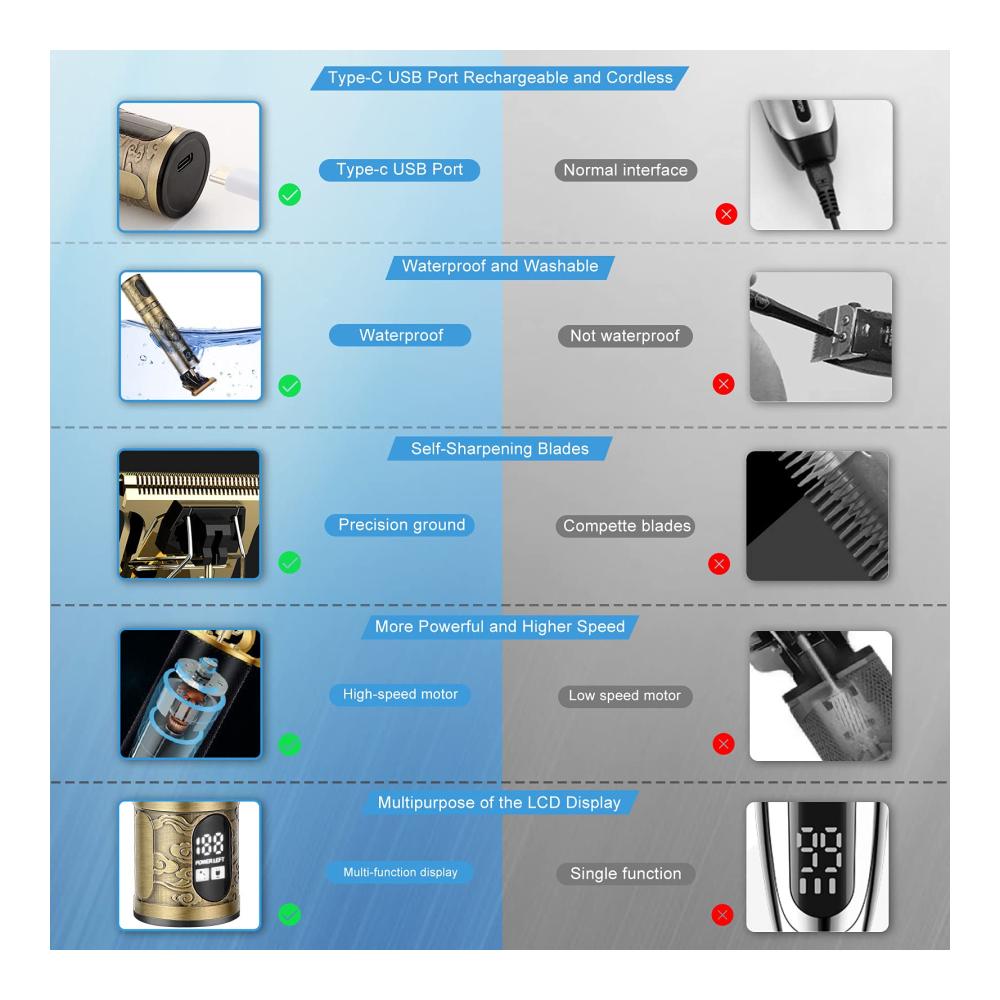 Type-C USB Port Rechargeable and Cordless

Type-c USB Port

Normal interface

Waterproof and Washable

Waterproof

Not waterproof

Self-Sharpening Blades

Precision ground

Compette blades

More Powerful and Higher Speed

High-speed motor

Low speed motor

Multipurpose of the LCD Display

188
POWER LEFT

Multi-function display

Single function