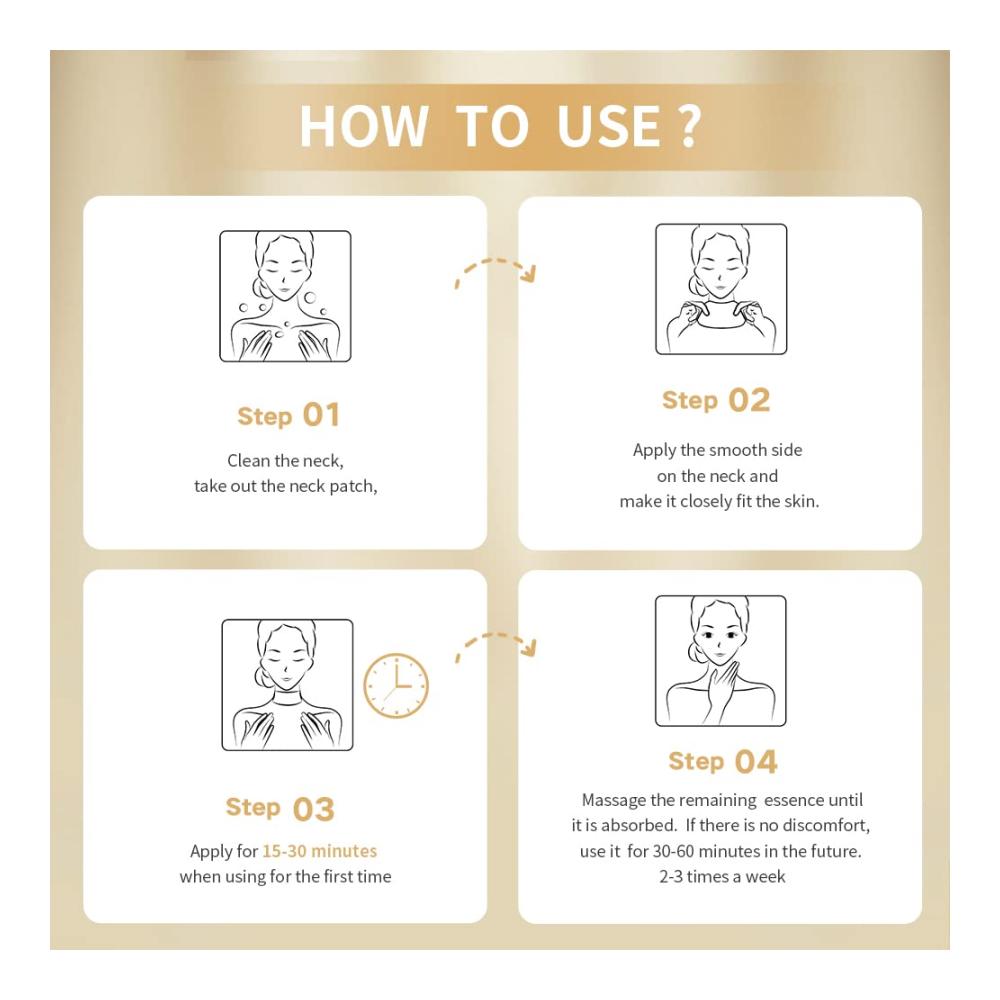 HOW TO USE ?

Step 01

Clean the neck,
take out the neck patch,

Step 02

Apply the smooth side
on the neck and
make it closely fit the skin.

Step 03

Apply for 15-30 minutes
when using for the first time

Step 04

Massage the remaining essence until it is absorbed. If there is no discomfort, use it for 30-60 minutes in the future. 2-3 times a week