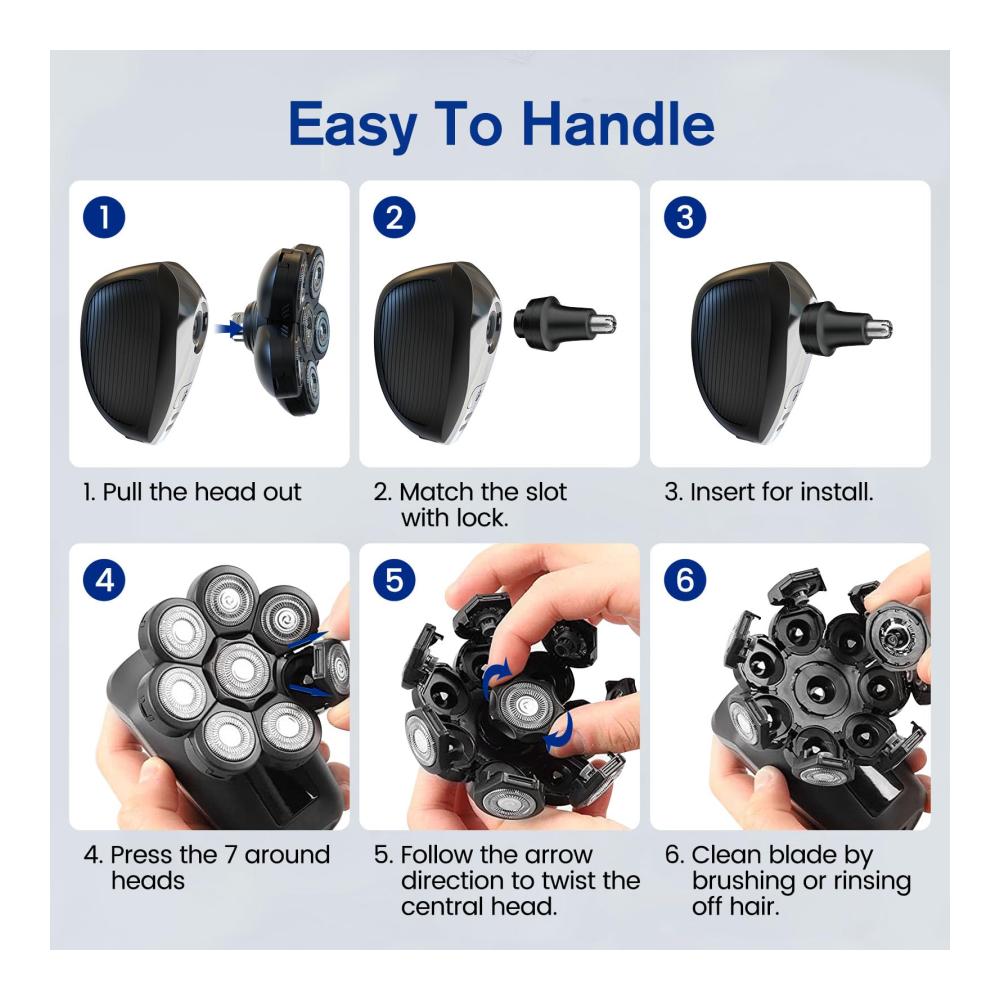 Easy To Handle

1

1. Pull the head out

2

2. Match the slot with lock.

3

3. Insert for install.

4

4. Press the 7 around heads

5

5. Follow the arrow direction to twist the central head.

6

6. Clean blade by brushing or rinsing off hair.