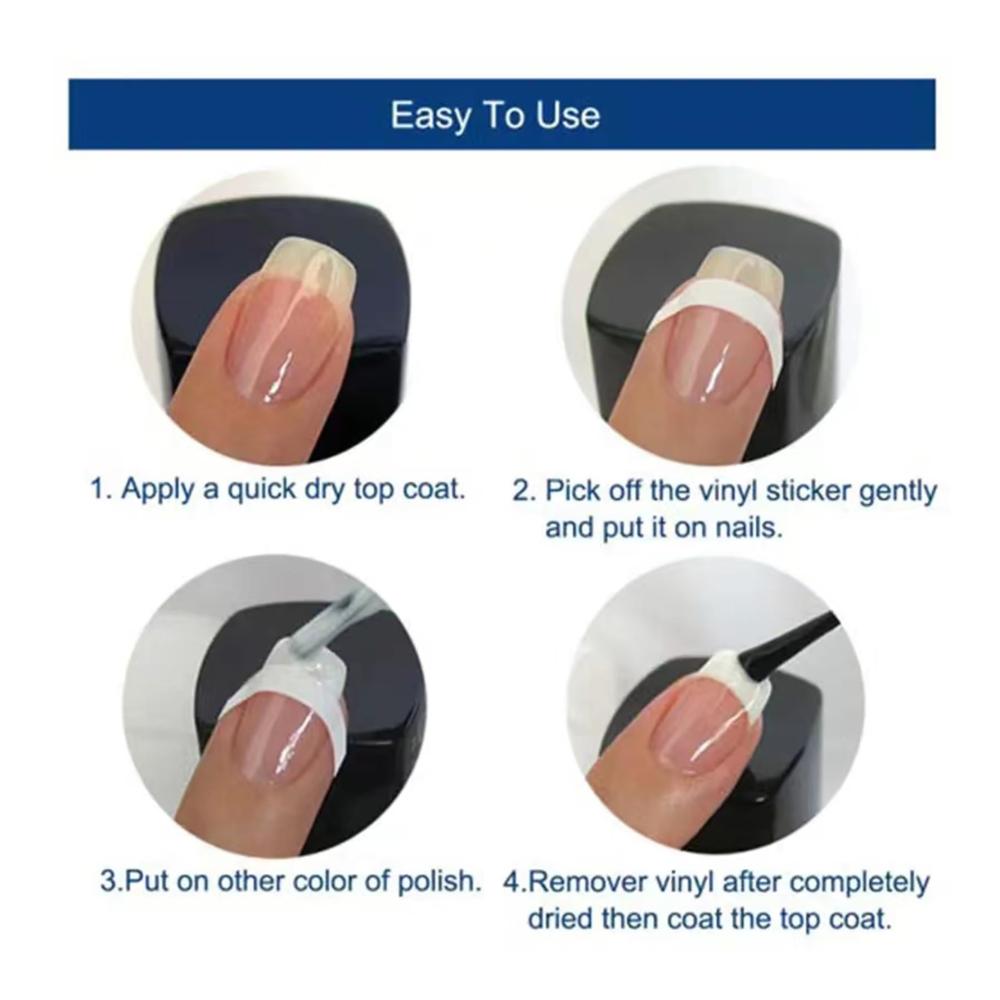 Easy To Use

1. Apply a quick dry top coat.

2. Pick off the vinyl sticker gently and put it on nails.

3.Put on other color of polish.

4.Remover vinyl after completely dried then coat the top coat.