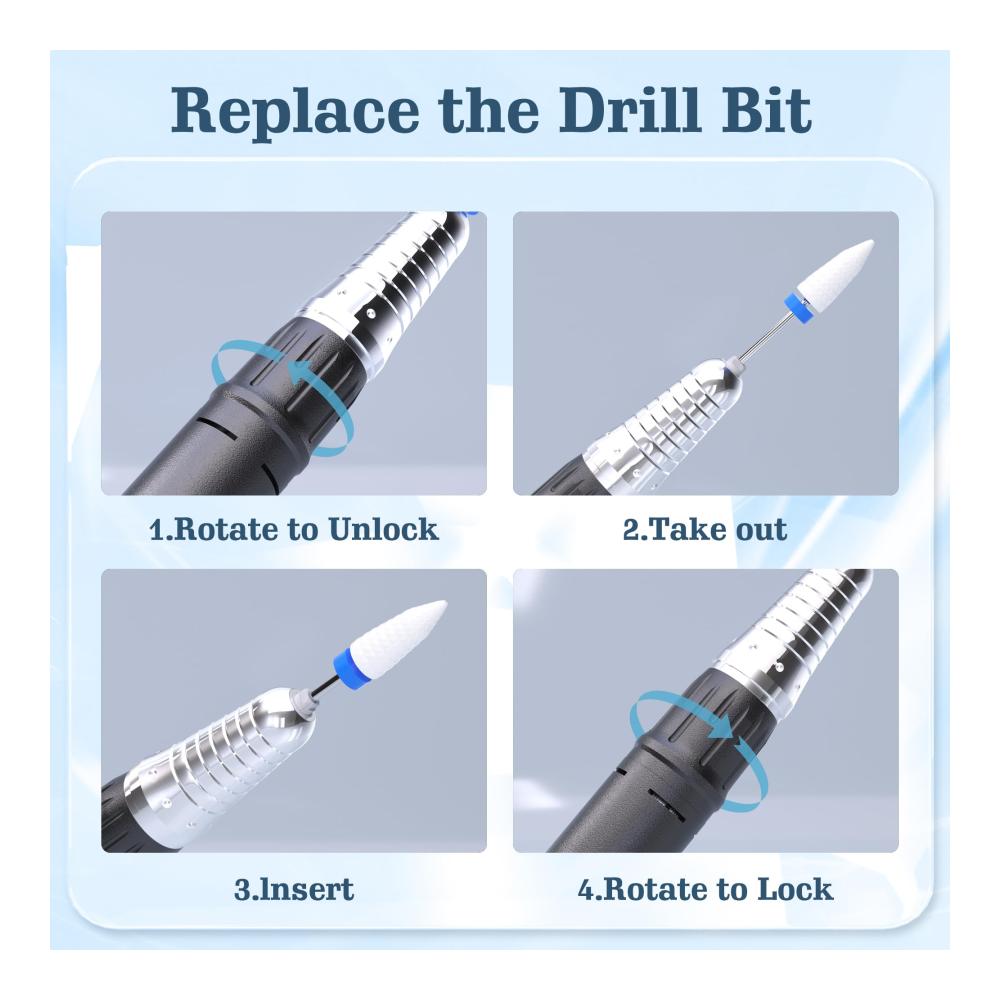 Replace the Drill Bit

1.Rotate to Unlock

2.Take out

3.Insert

4.Rotate to Lock