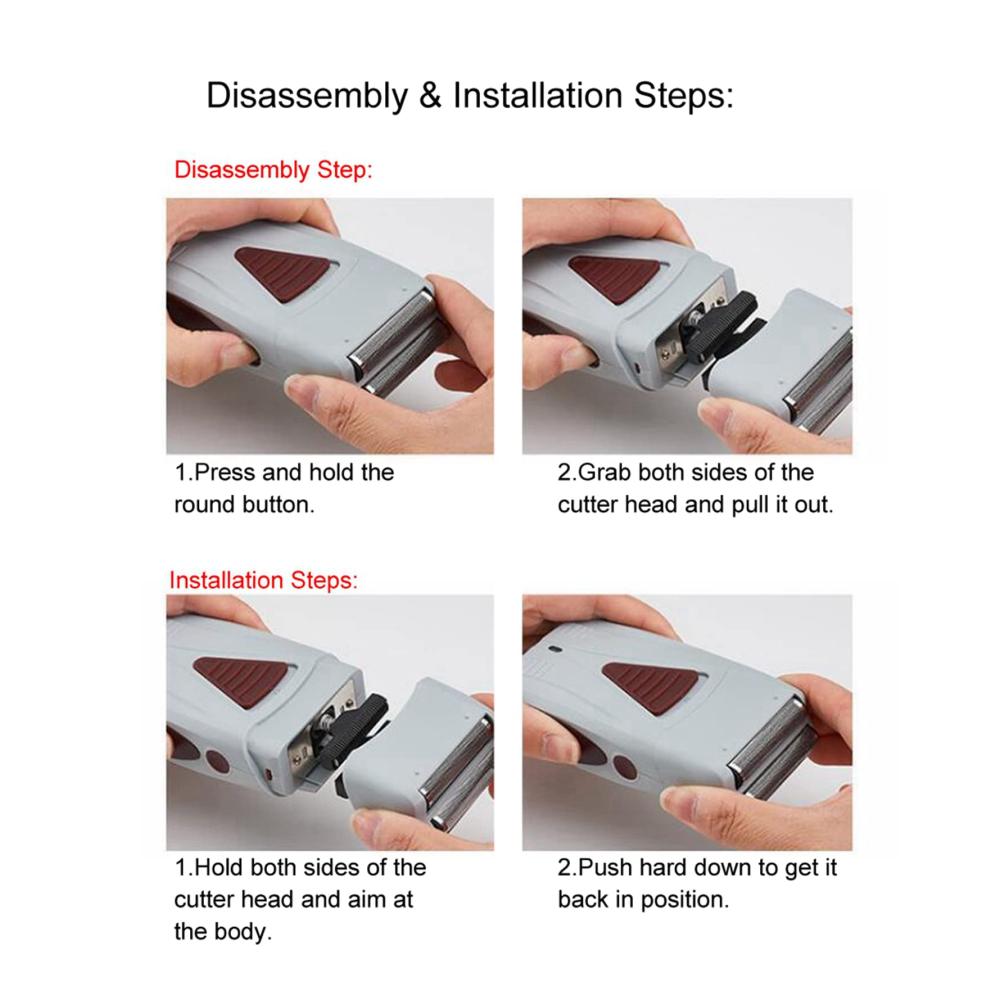 Disassembly & Installation Steps:

Disassembly Step:

1.Press and hold the round button.

2.Grab both sides of the cutter head and pull it out.

Installation Steps:

1.Hold both sides of the cutter head and aim at the body.

2.Push hard down to get it back in position.