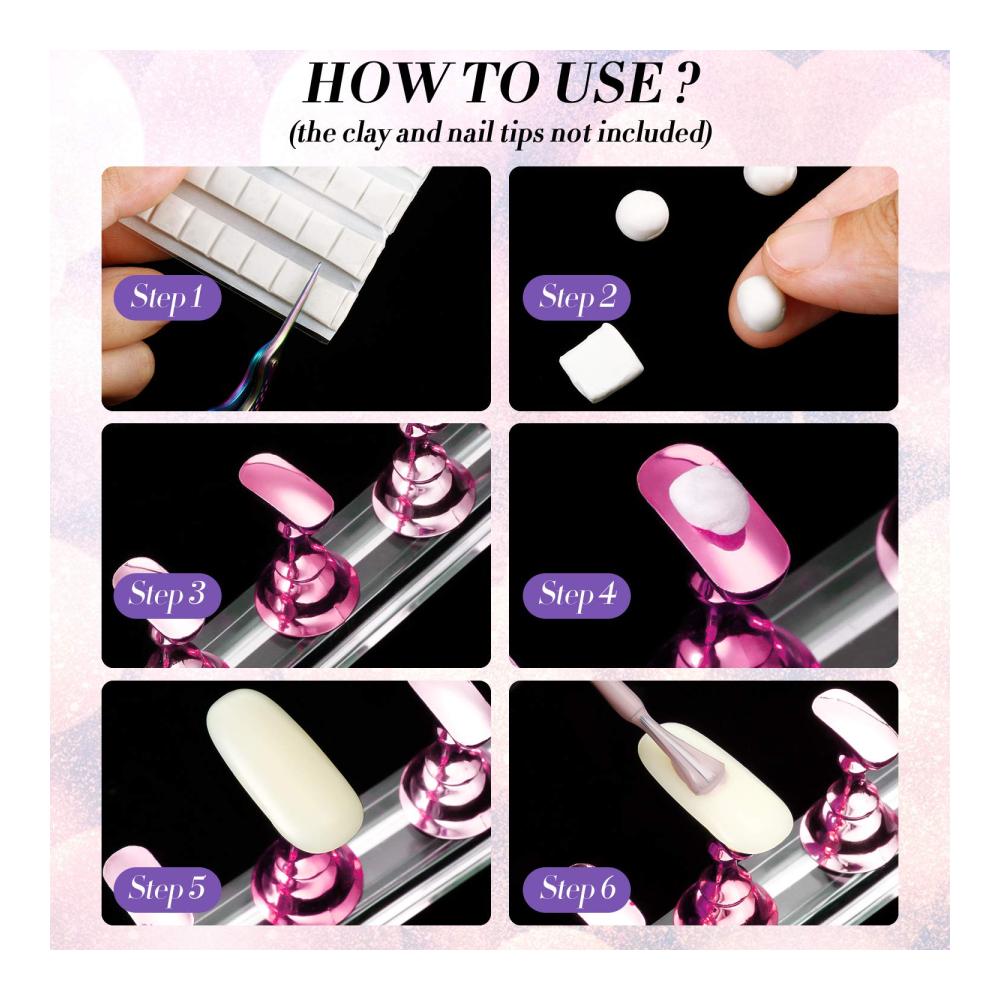 HOW TO USE ?
(the clay and nail tips not included)

Step 1

Step 2

Step 3

Step 4

Step 5

Step 6