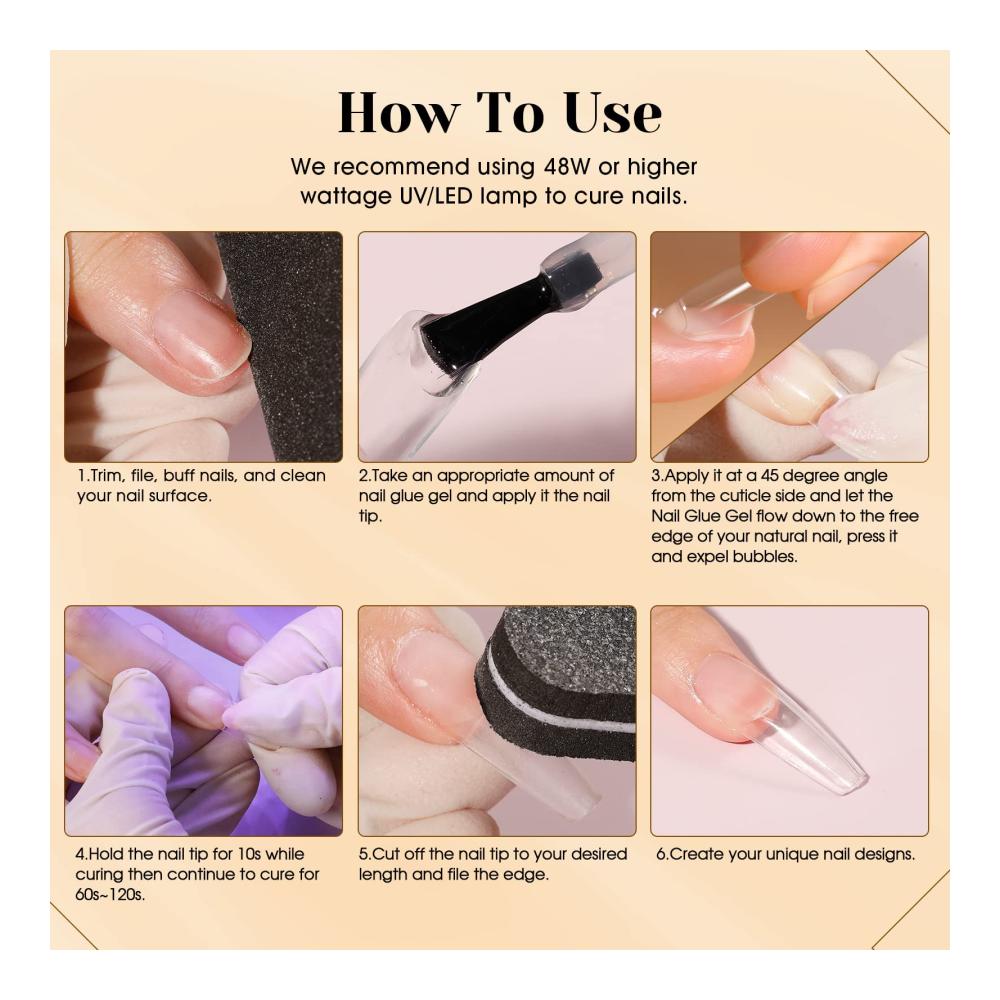 How To Use

We recommend using 48W or higher wattage UV/LED lamp to cure nails.

1.Trim, file, buff nails, and clean your nail surface.

2.Take an appropriate amount of nail glue gel and apply it the nail tip.

3.Apply it at a 45 degree angle from the cuticle side and let the Nail Glue Gel flow down to the free edge of your natural nail, press it and expel bubbles.

4.Hold the nail tip for 10s while curing then continue to cure for 60s~120s.

5.Cut off the nail tip to your desired length and file the edge.

6.Create your unique nail designs.