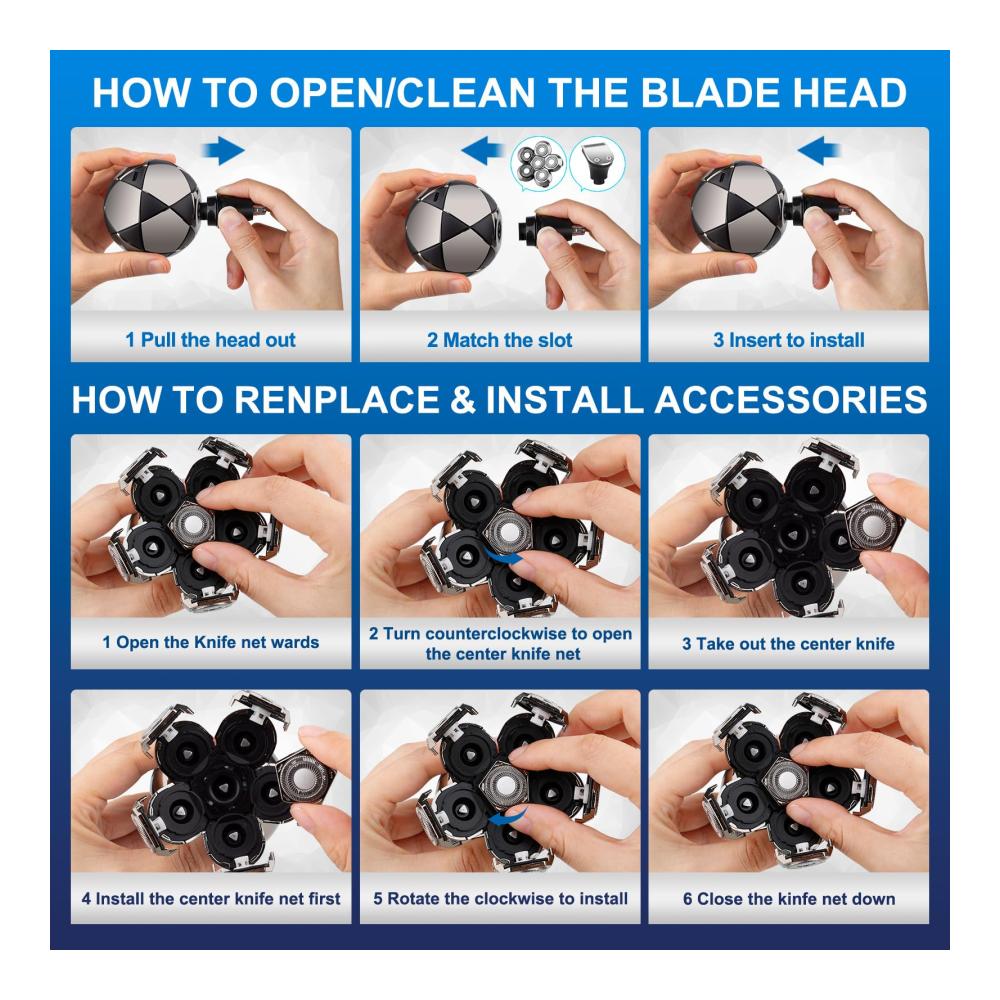 HOW TO OPEN/CLEAN THE BLADE HEAD

1 Pull the head out

2 Match the slot

3 Insert to install

HOW TO RENPLACE & INSTALL ACCESSORIES

1 Open the Knife net wards

2 Turn counterclockwise to open the center knife net

3 Take out the center knife

4 Install the center knife net first

5 Rotate the clockwise to install

6 Close the kinfe net down