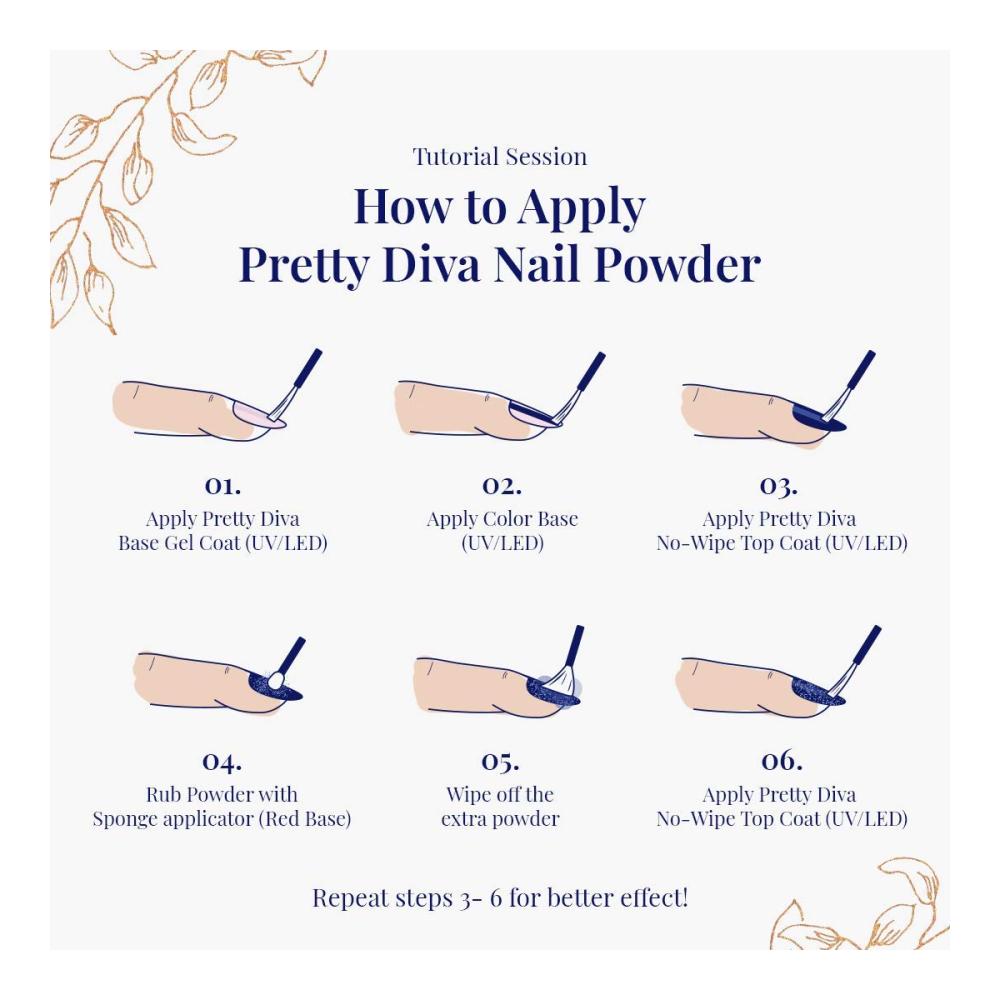 Tutorial Session

How to Apply
Pretty Diva Nail Powder

01.
Apply Pretty Diva
Base Gel Coat (UV/LED)

02.
Apply Color Base
(UV/LED)

03.
Apply Pretty Diva
No-Wipe Top Coat (UV/LED)

04.
Rub Powder with
Sponge applicator (Red Base)

05.
Wipe off the
extra powder

06.
Apply Pretty Diva
No-Wipe Top Coat (UV/LED)

Repeat steps 3- 6 for better effect!