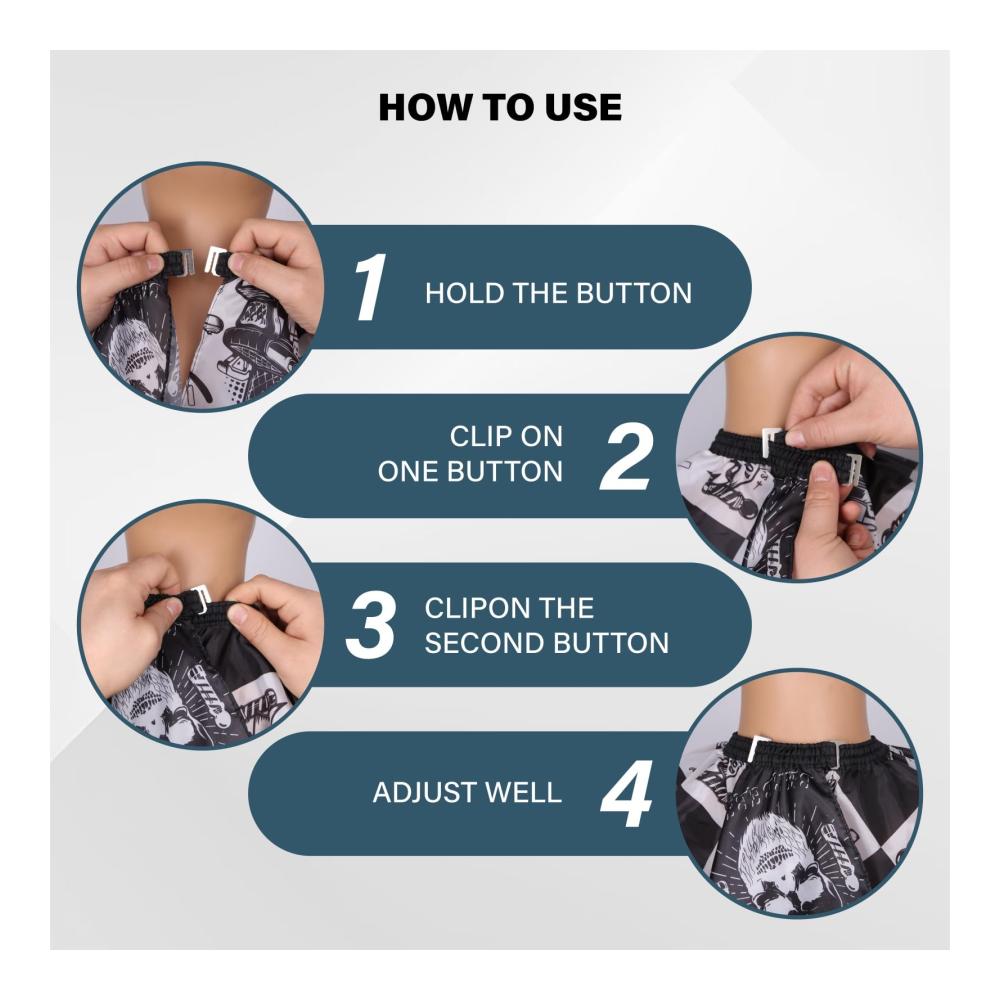 HOW TO USE

1 HOLD THE BUTTON

CLIP ON ONE BUTTON 2

3 CLIPON THE SECOND BUTTON

ADJUST WELL 4