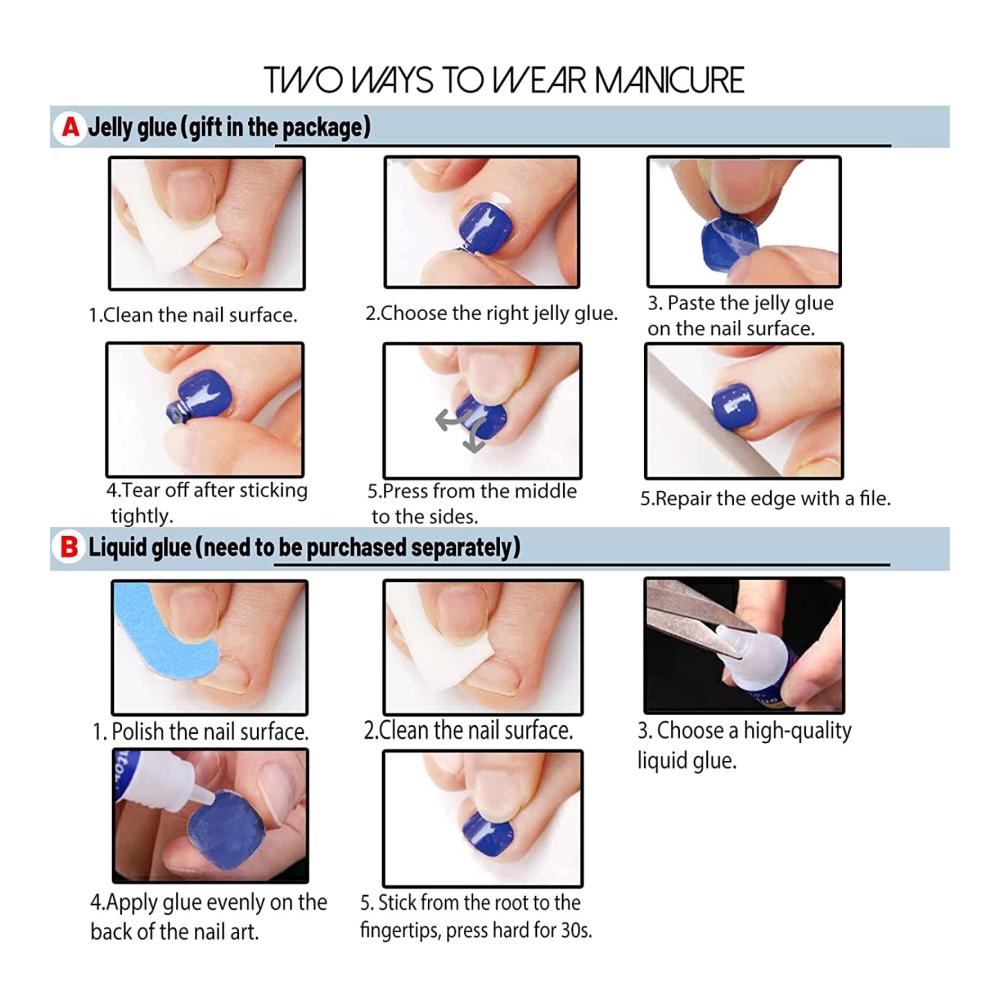 TWO WAYS TO WEAR MANICURE

A Jelly glue (gift in the package)

1.Clean the nail surface.

2.Choose the right jelly glue.

3. Paste the jelly glue on the nail surface.

4.Tear off after sticking tightly.

5.Press from the middle to the sides.

5.Repair the edge with a file.

B Liquid glue (need to be purchased separately)

1. Polish the nail surface.

2.Clean the nail surface.

3. Choose a high-quality liquid glue.

4.Apply glue evenly on the back of the nail art.

5. Stick from the root to the fingertips, press hard for 30s.