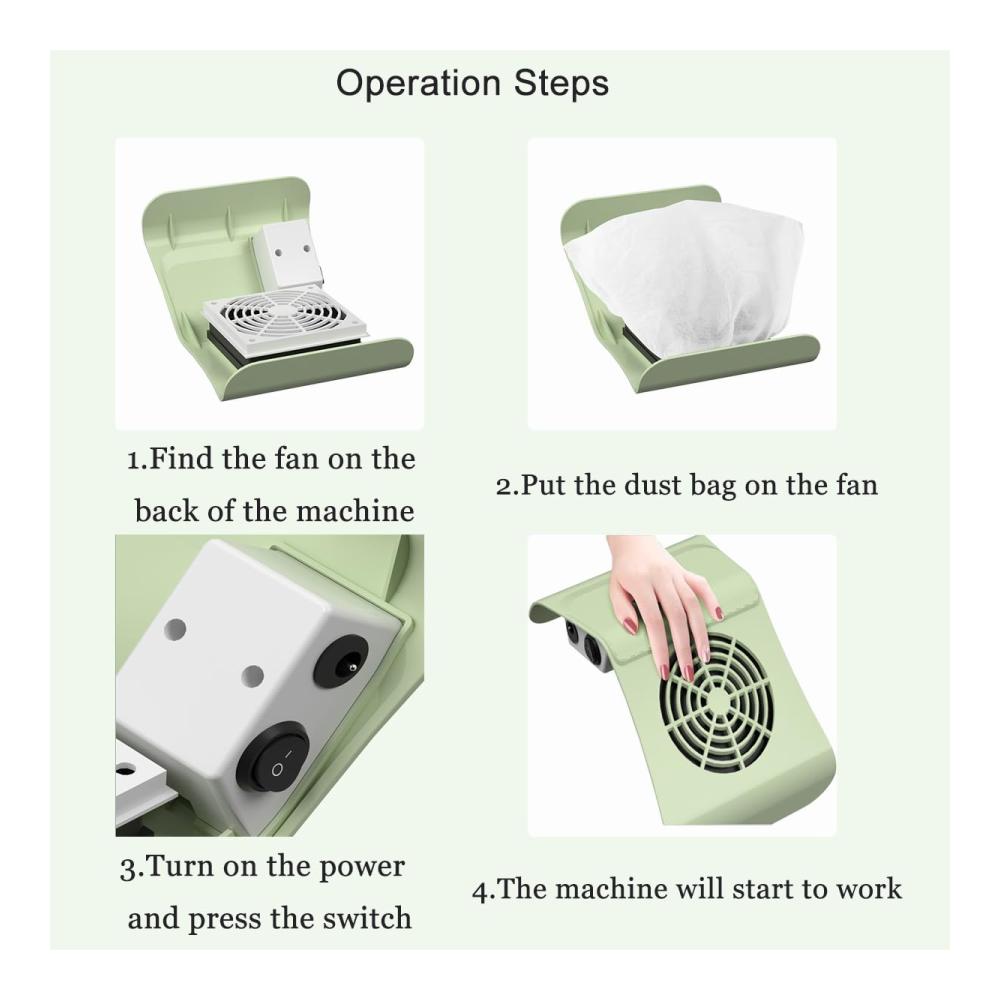 Operation Steps

1.Find the fan on the back of the machine

2.Put the dust bag on the fan

3.Turn on the power and press the switch

4.The machine will start to work