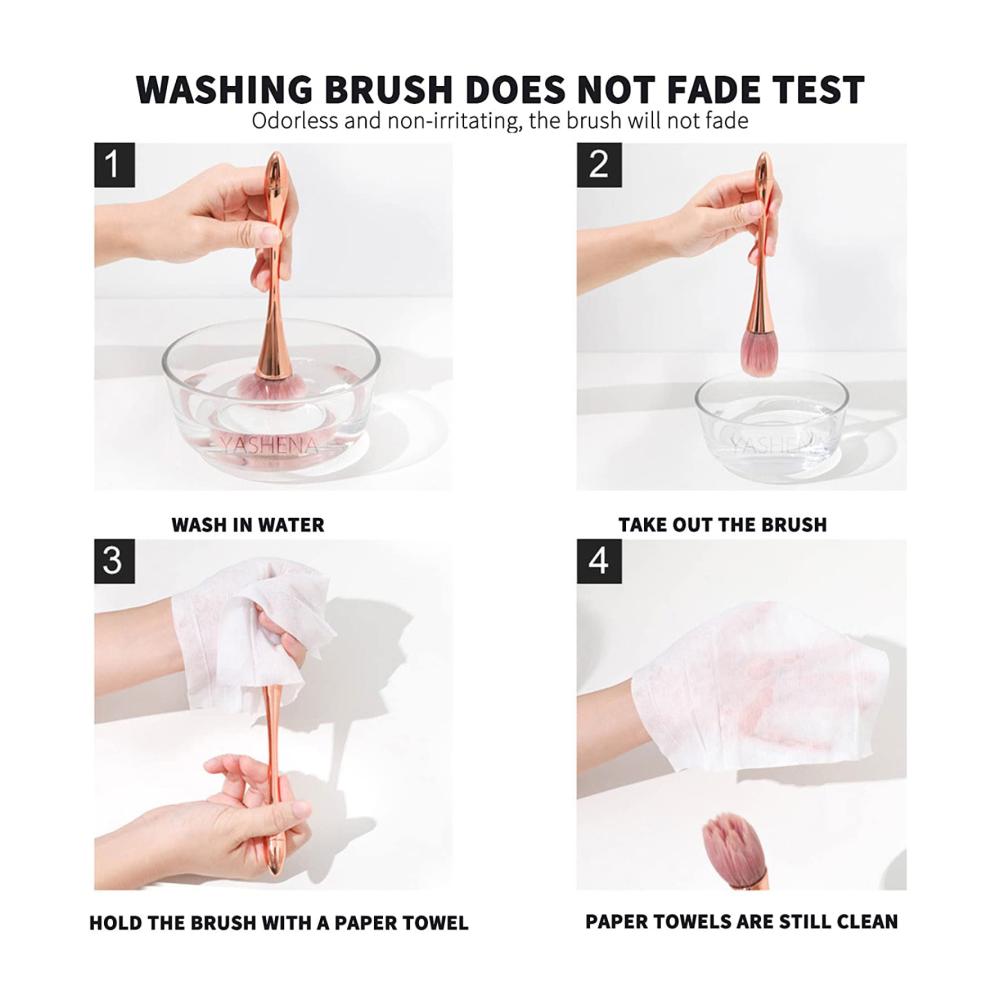 WASHING BRUSH DOES NOT FADE TEST
Odorless and non-irritating, the brush will not fade

1

YASHENA

WASH IN WATER

2

YASHENA

TAKE OUT THE BRUSH

3

HOLD THE BRUSH WITH A PAPER TOWEL

4

PAPER TOWELS ARE STILL CLEAN