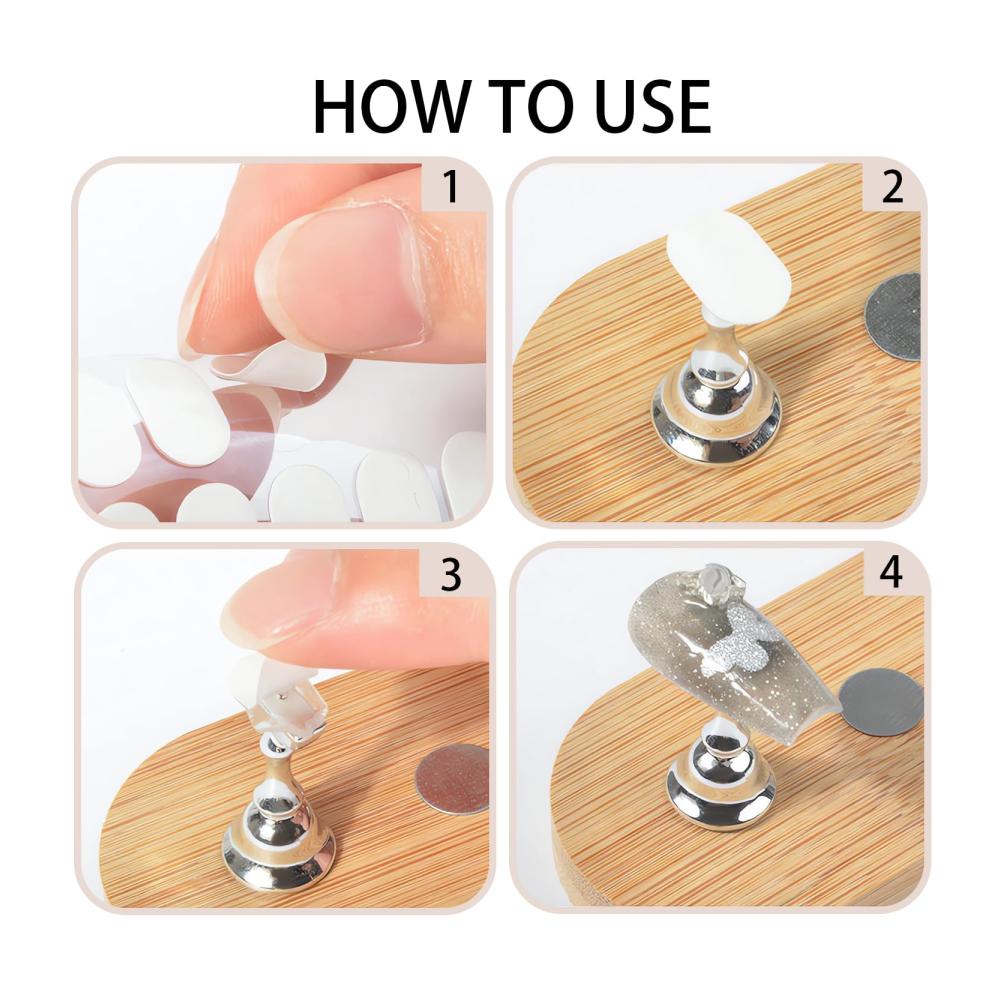 HOW TO USE

1

2

3

4