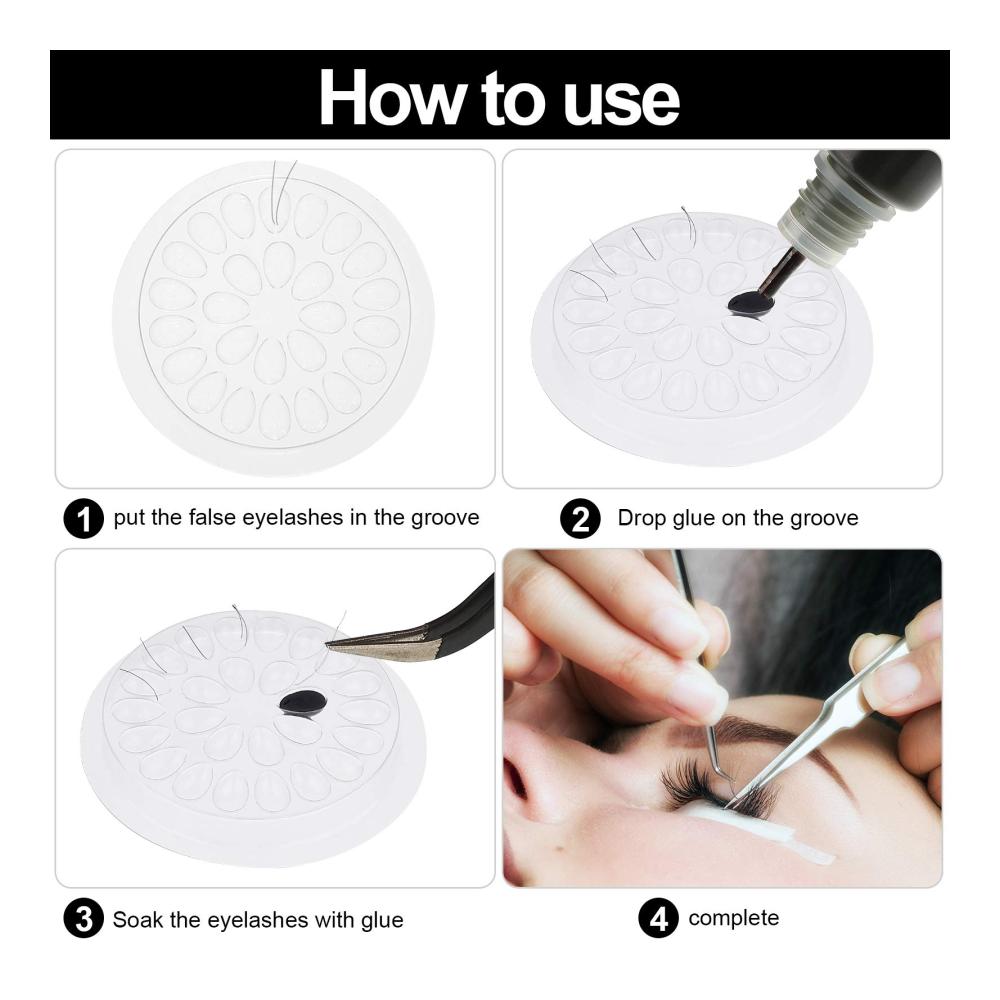 How to use

1 put the false eyelashes in the groove

2 Drop glue on the groove

3 Soak the eyelashes with glue

4 complete