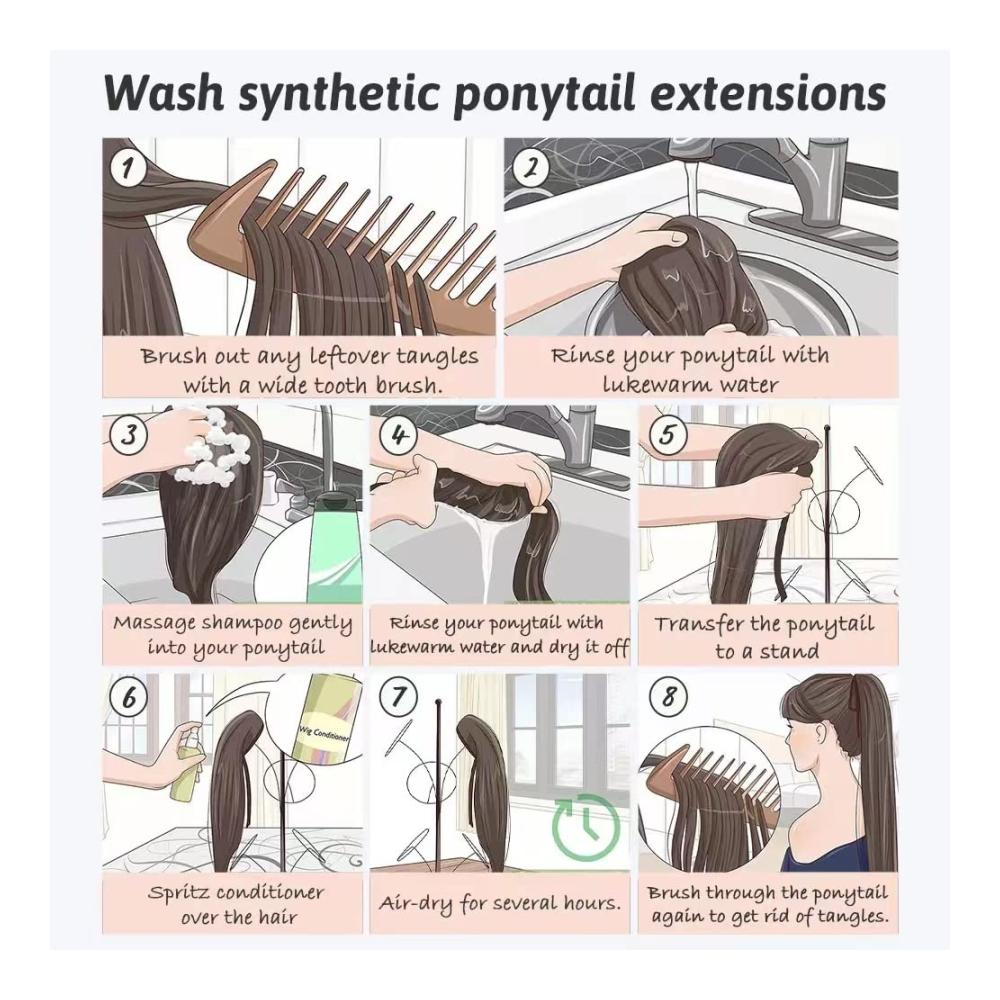 Wash synthetic ponytail extensions

1
Brush out any leftover tangles with a wide tooth brush.

2
Rinse your ponytail with lukewarm water

3
Massage shampoo gently into your ponytail

4
Rinse your ponytail with lukewarm water and dry it off

5
Transfer the ponytail to a stand

6
Wig Conditioner
Spritz conditioner over the hair

7
Air-dry for several hours.

8
Brush through the ponytail again to get rid of tangles.