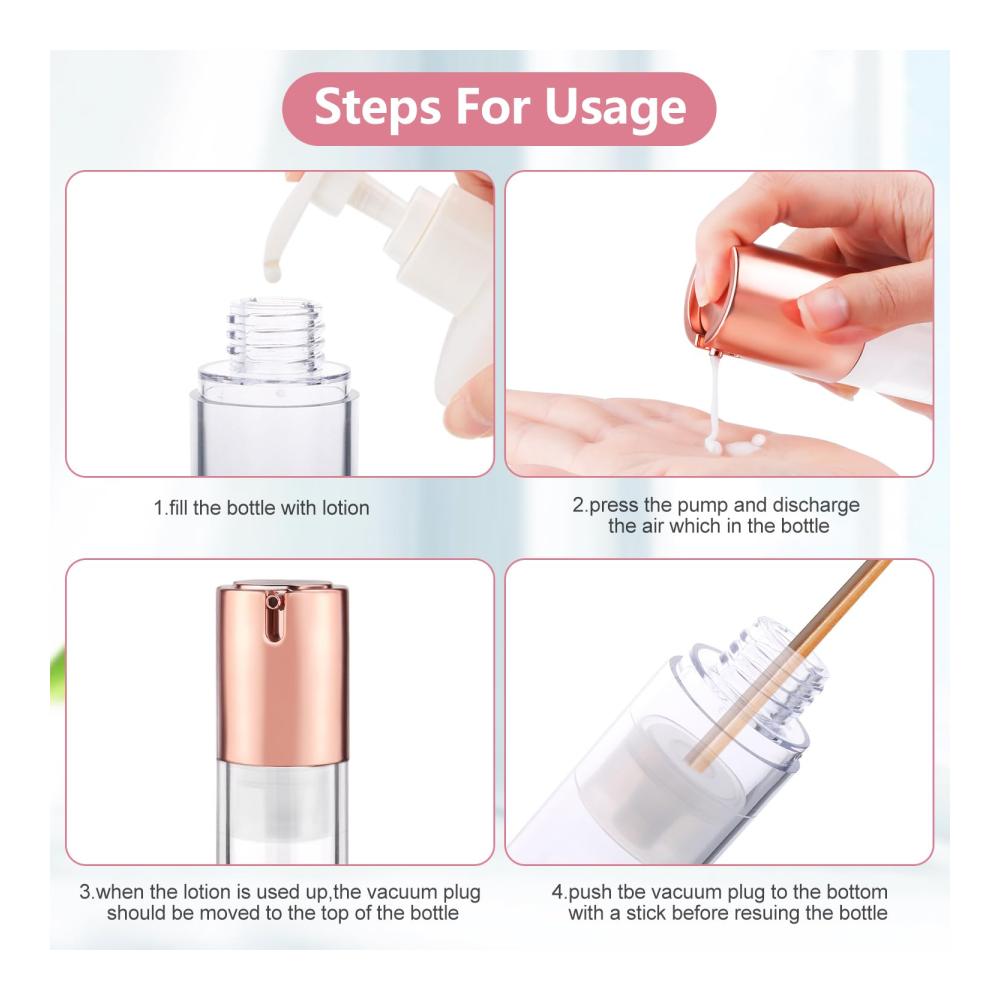 Steps For Usage

1.fill the bottle with lotion

2.press the pump and discharge the air which in the bottle

3.when the lotion is used up,the vacuum plug should be moved to the top of the bottle

4.push tbe vacuum plug to the bottom with a stick before resuing the bottle