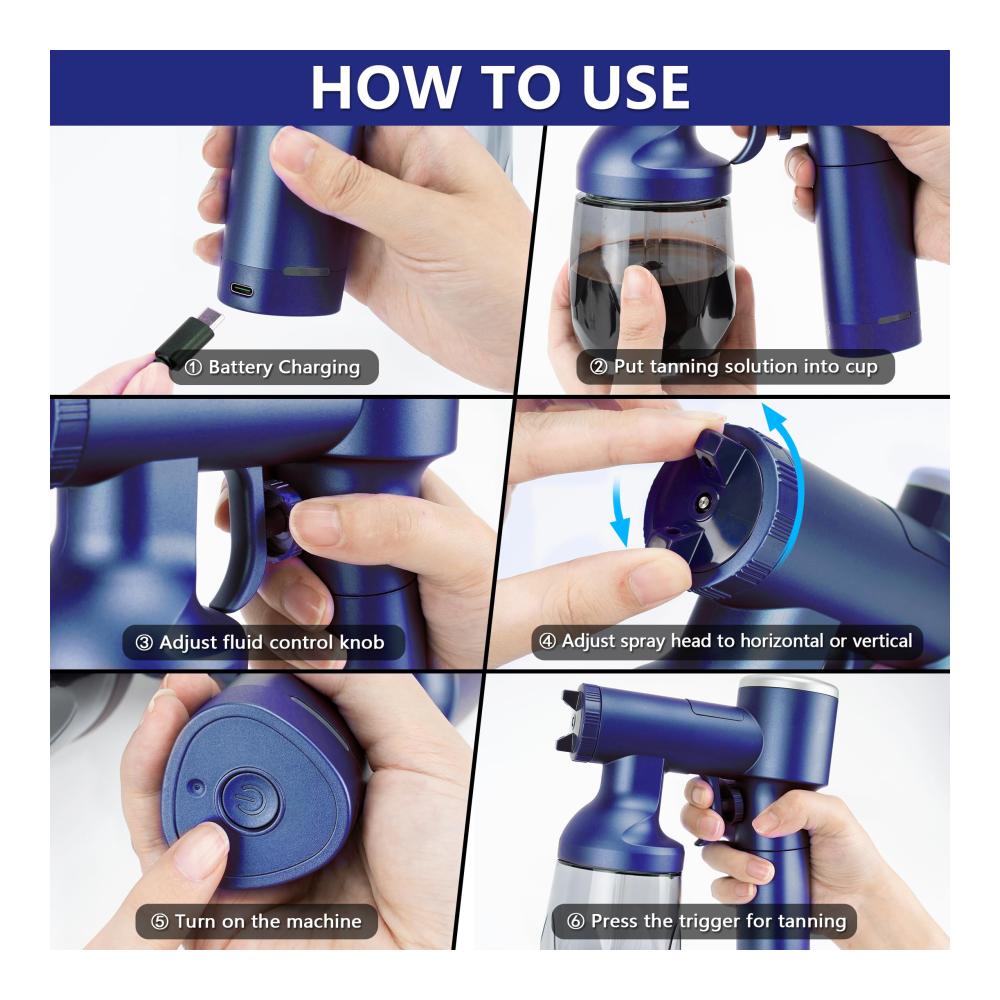 HOW TO USE

① Battery Charging

② Put tanning solution into cup

③ Adjust fluid control knob

④ Adjust spray head to horizontal or vertical

⑤ Turn on the machine

⑥ Press the trigger for tanning