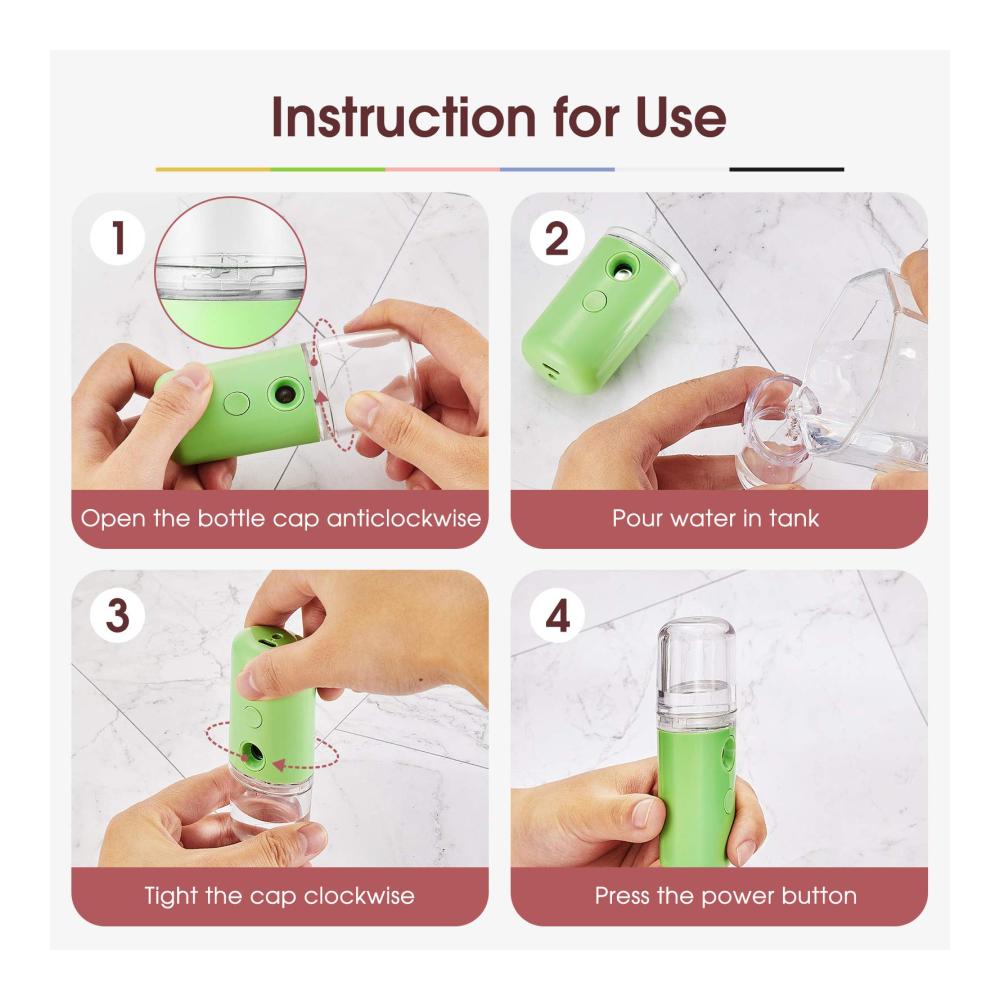 Instruction for Use

1
Open the bottle cap anticlockwise

2
Pour water in tank

3
Tight the cap clockwise

4
Press the power button