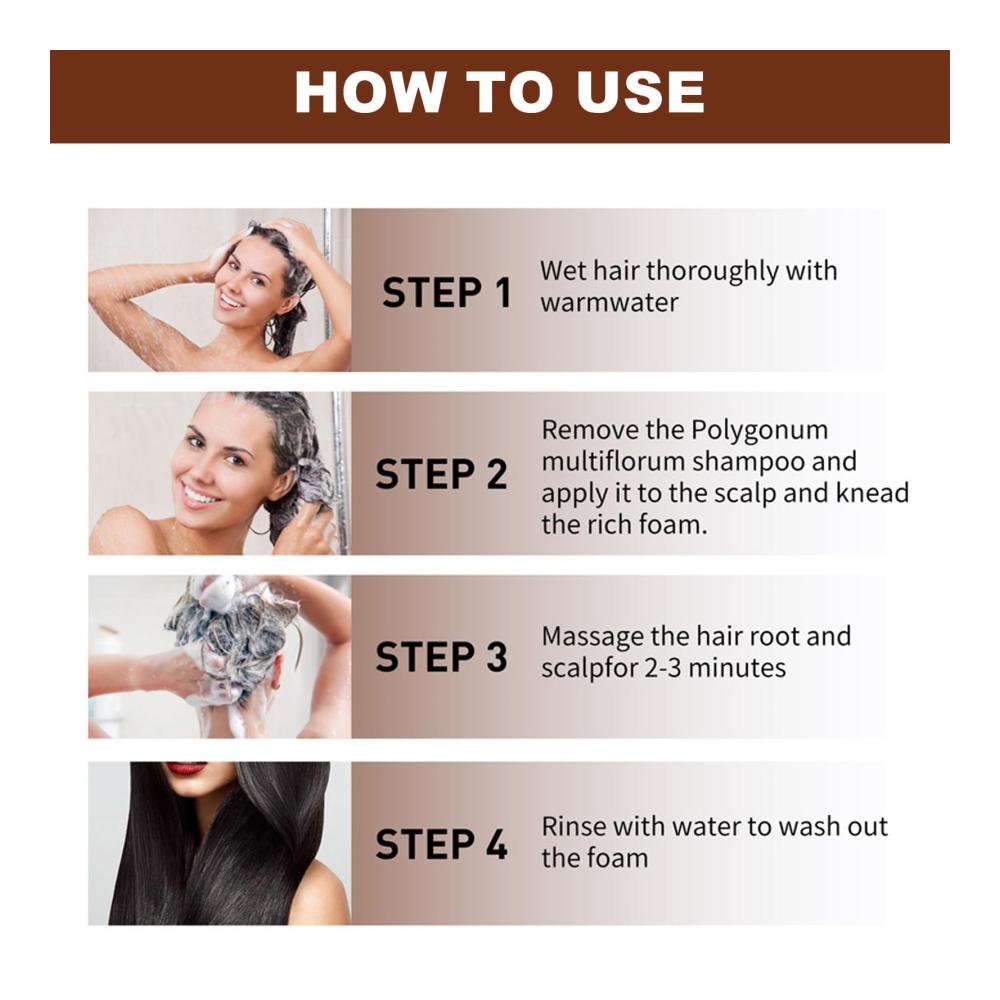 HOW TO USE

STEP 1 Wet hair thoroughly with warmwater

STEP 2 Remove the Polygonum multiflorum shampoo and apply it to the scalp and knead the rich foam.

STEP 3 Massage the hair root and scalpfor 2-3 minutes

STEP 4 Rinse with water to wash out the foam