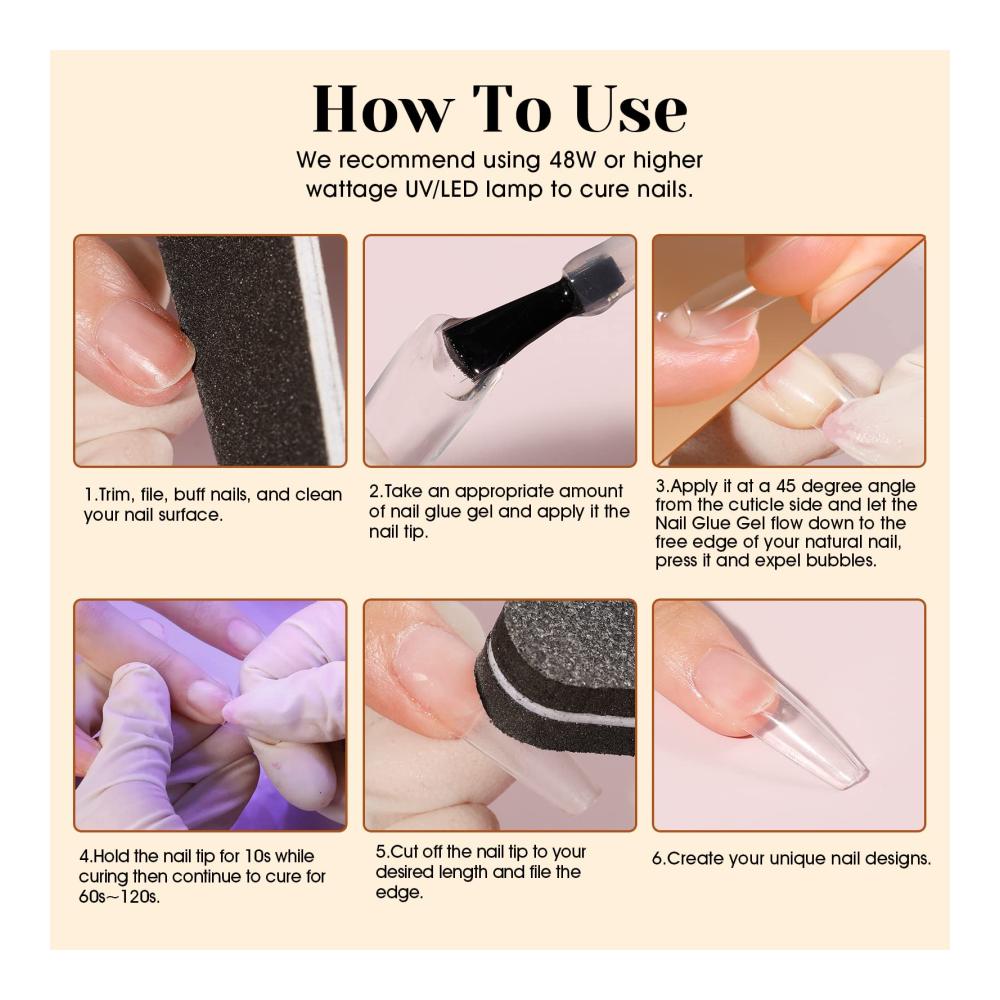 How To Use

We recommend using 48W or higher wattage UV/LED lamp to cure nails.

1.Trim, file, buff nails, and clean your nail surface.

2.Take an appropriate amount of nail glue gel and apply it the nail tip.

3.Apply it at a 45 degree angle from the cuticle side and let the Nail Glue Gel flow down to the free edge of your natural nail, press it and expel bubbles.

4.Hold the nail tip for 10s while curing then continue to cure for 60s~120s.

5.Cut off the nail tip to your desired length and file the edge.

6.Create your unique nail designs.