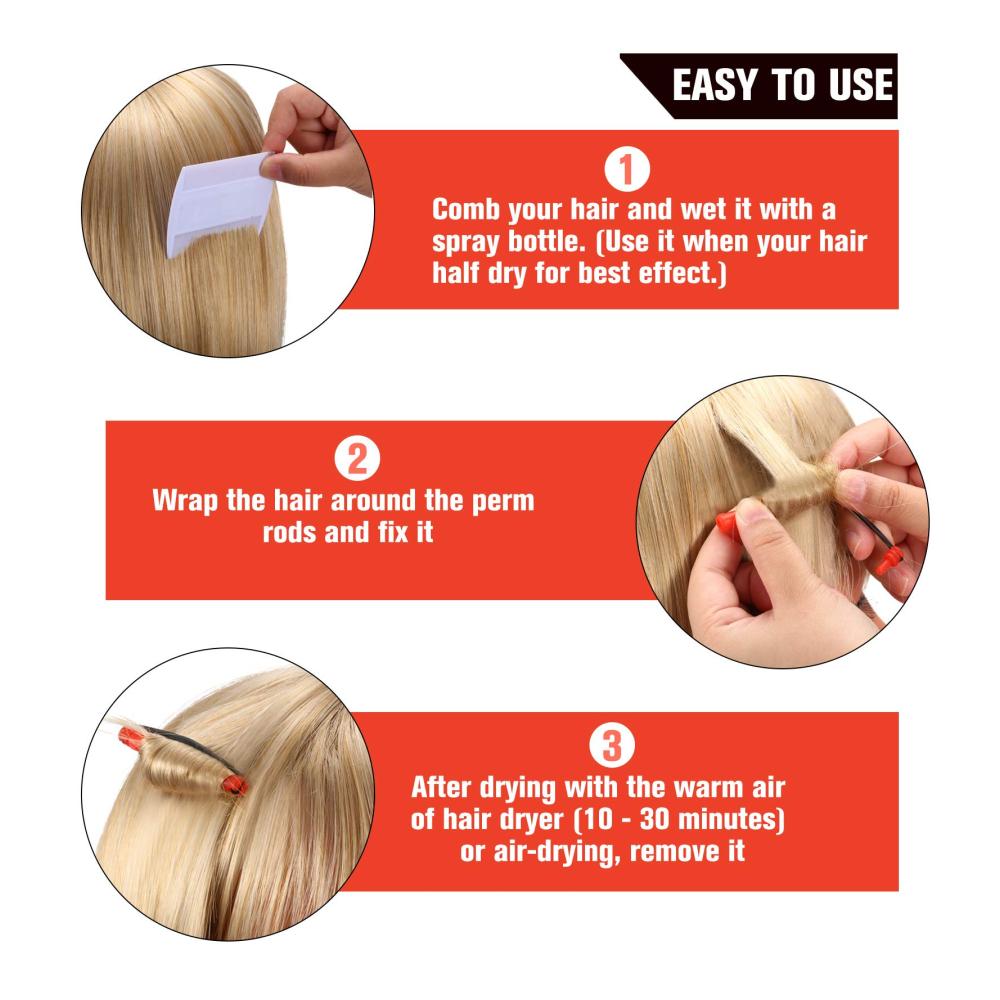 EASY TO USE

1

Comb your hair and wet it with a spray bottle. (Use it when your hair half dry for best effect.)

2

Wrap the hair around the perm rods and fix it

3

After drying with the warm air of hair dryer (10 - 30 minutes) or air-drying, remove it