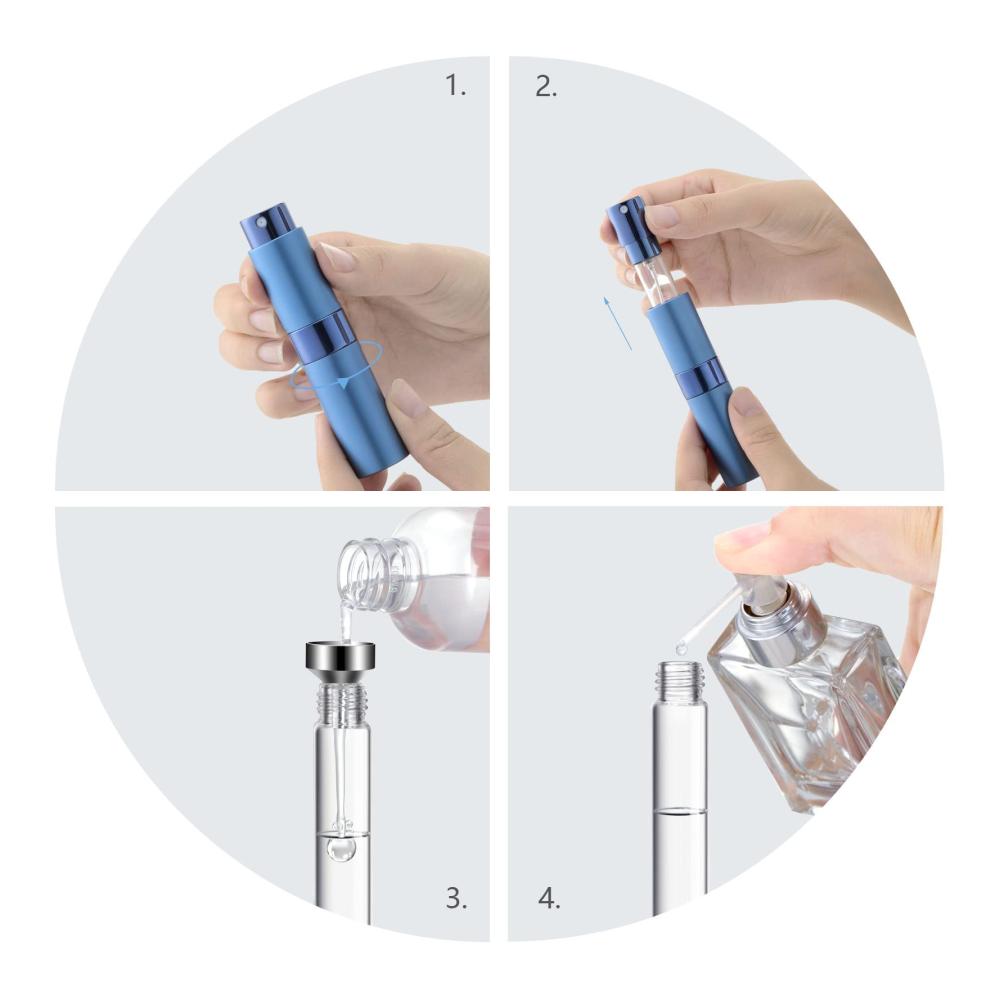 1.

2.

3.

4.