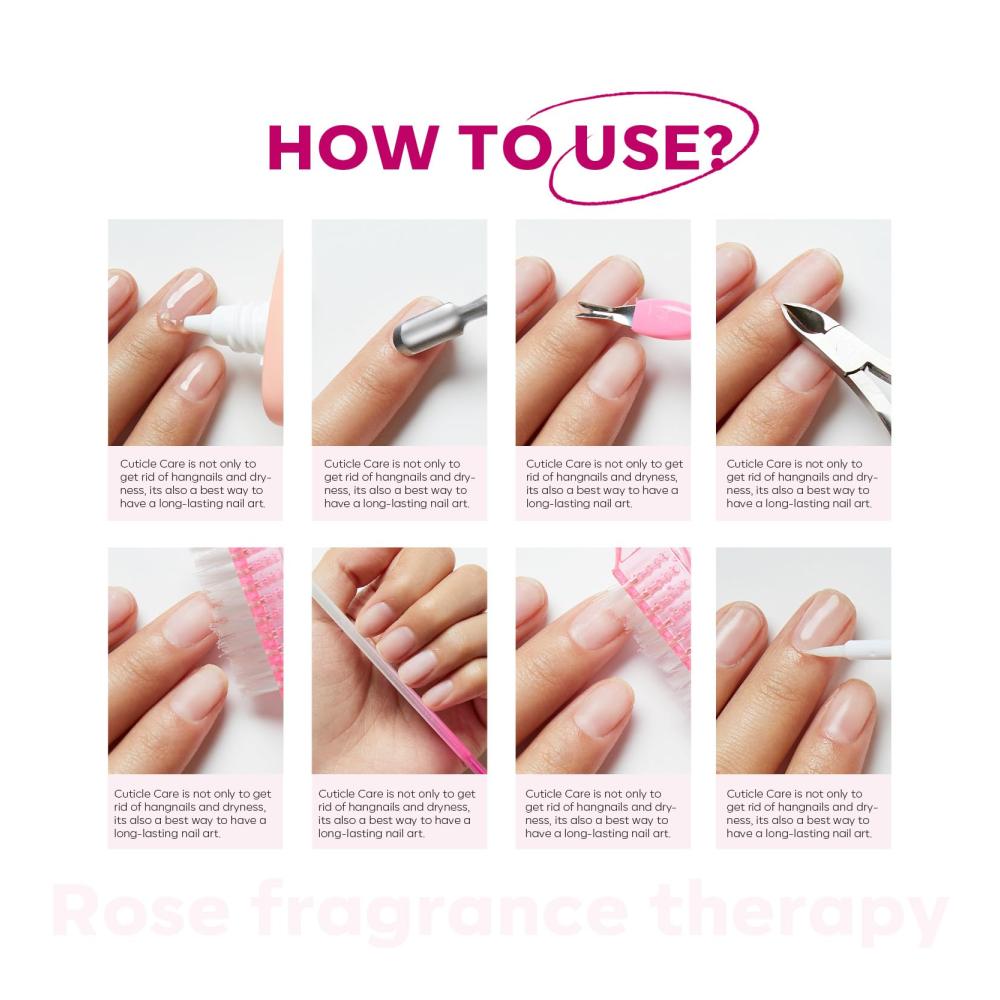 HOW TO USE?

Cuticle Care is not only to get rid of hangnails and dryness, its also a best way to have a long-lasting nail art.

Cuticle Care is not only to get rid of hangnails and dryness, its also a best way to have a long-lasting nail art.

Cuticle Care is not only to get rid of hangnails and dryness, its also a best way to have a long-lasting nail art.

Cuticle Care is not only to get rid of hangnails and dryness, its also a best way to have a long-lasting nail art.

Cuticle Care is not only to get rid of hangnails and dryness, its also a best way to have a long-lasting nail art.

Cuticle Care is not only to get rid of hangnails and dryness, its also a best way to have a long-lasting nail art.

Cuticle Care is not only to get rid of hangnails and dryness, its also a best way to have a long-lasting nail art.

Cuticle Care is not only to get rid of hangnails and dryness, its also a best way to have a long-lasting nail art.

Rose fragrance therapy