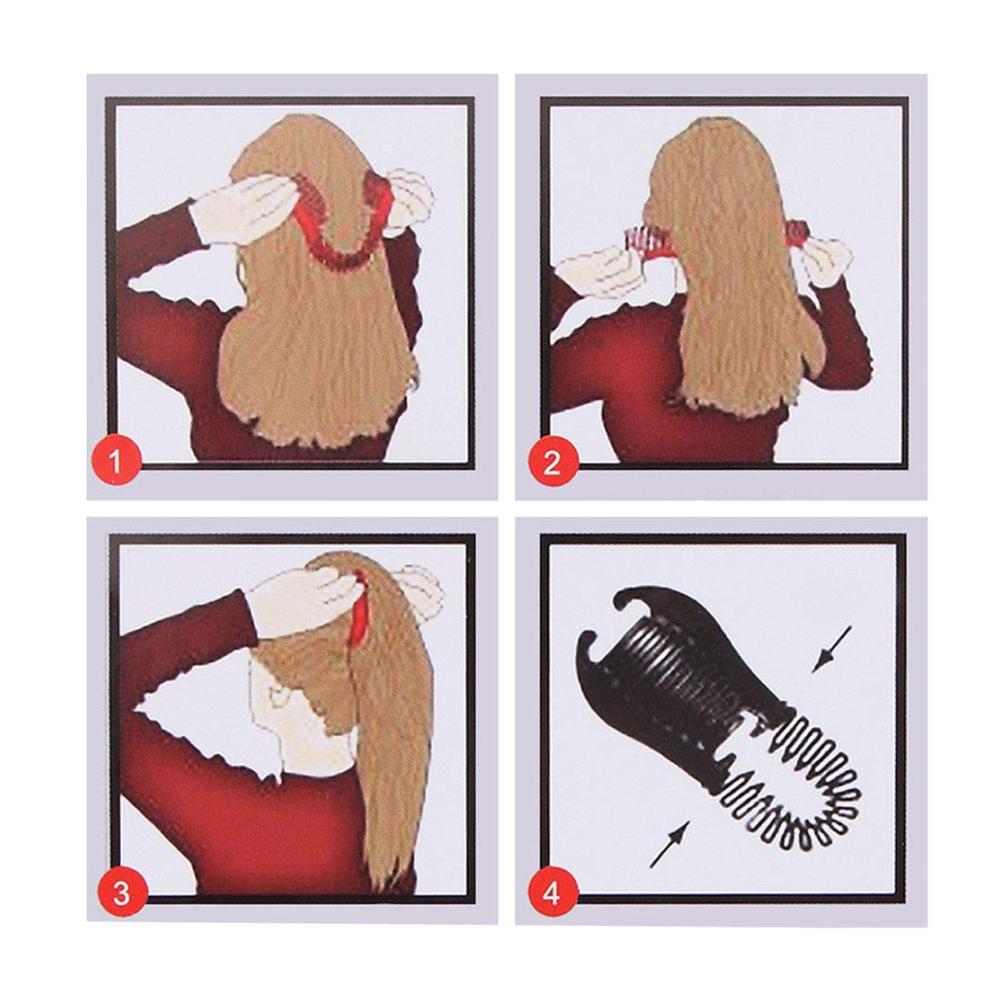 1

2

3

4