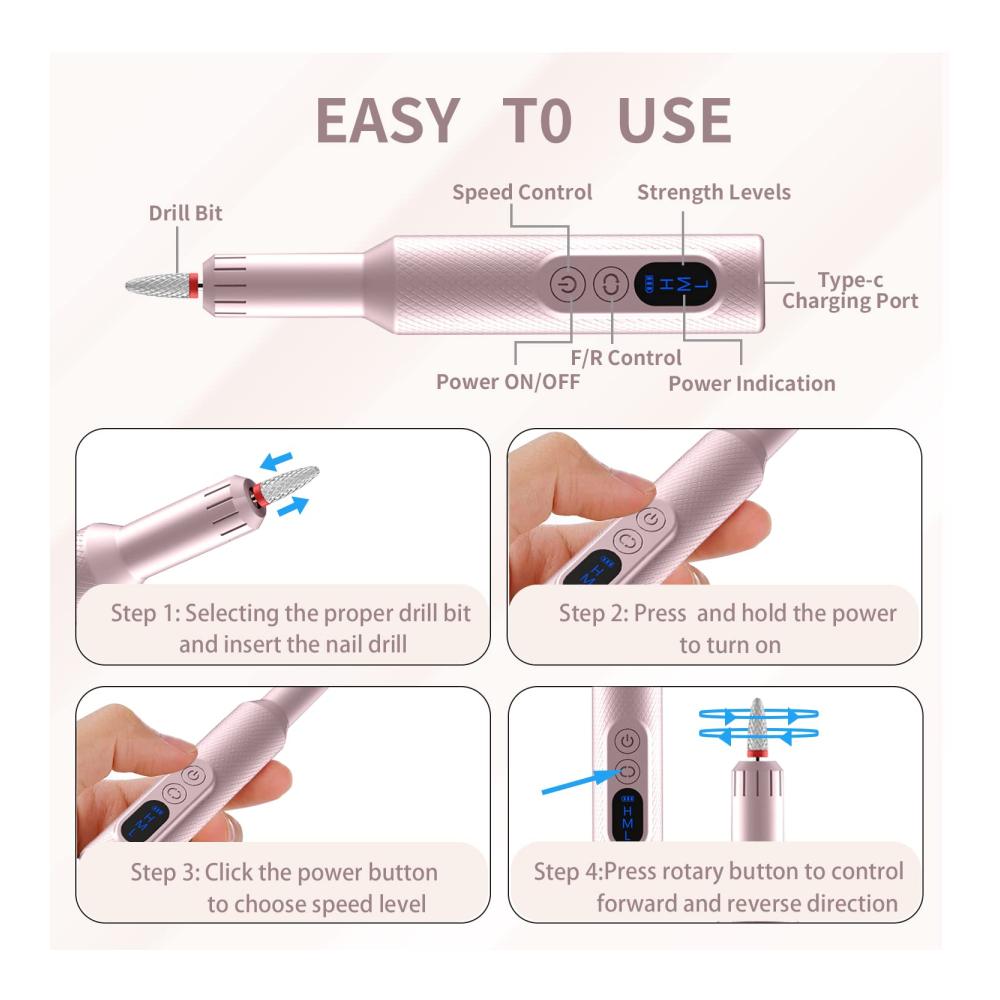 EASY T0 USE

Drill Bit

Speed Control

Strength Levels

H M L

Type-c Charging Port

Power ON/OFF

F/R Control

Power Indication

Step 1: Selecting the proper drill bit and insert the nail drill

Step 2: Press and hold the power to turn on

Step 3: Click the power button to choose speed level

H M L

Step 4:Press rotary button to control forward and reverse direction